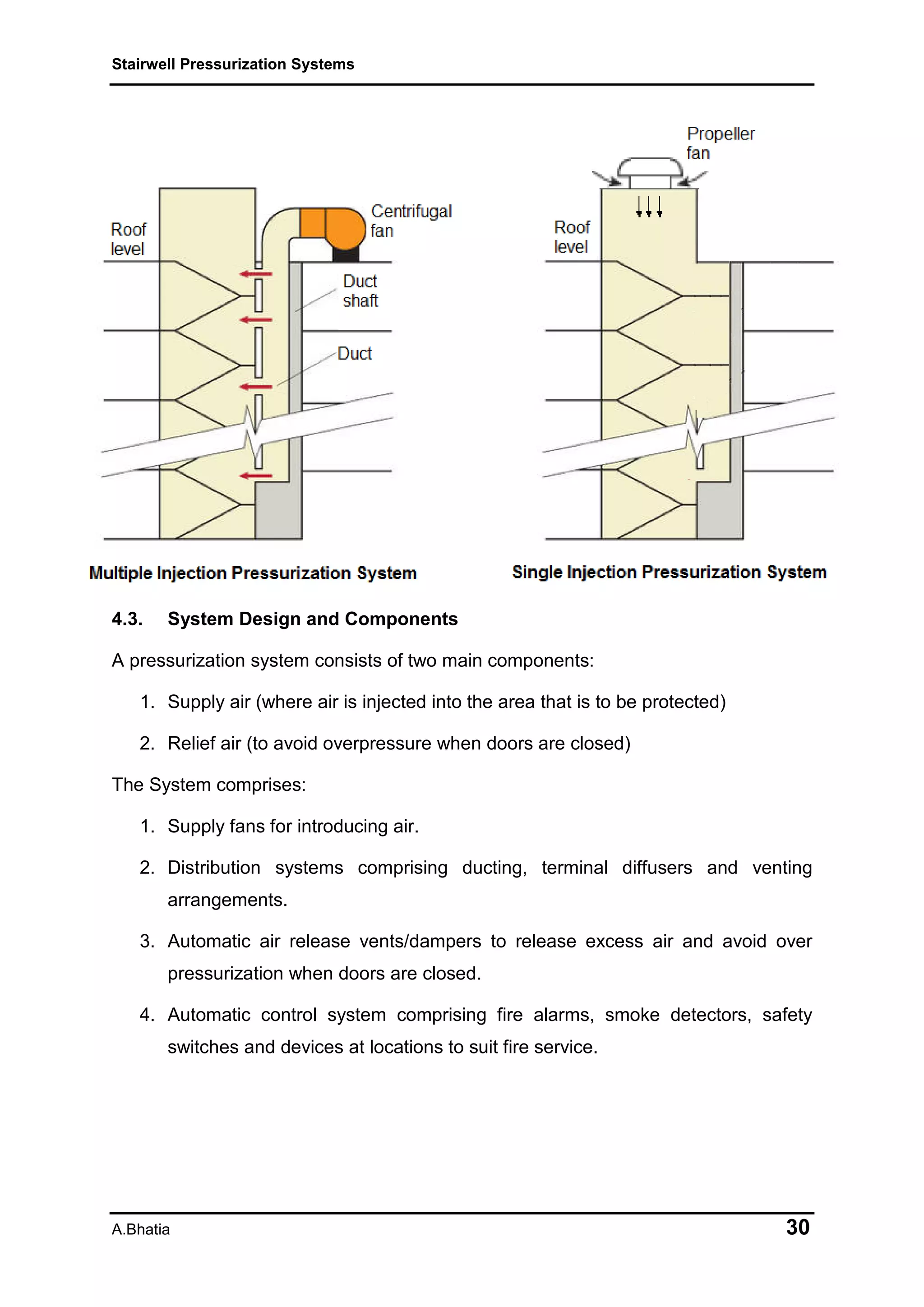 Stairwell Pressurization Systems

Roof level

Centrifugal fan

Duct shaft

Duct

Multiple Injection Pressurization System

Propeller fan

Roof level

Single Injection Pressurization System

4.3. System Design and Components

A pressurization system consists of two main components:

1. Supply air (where air is injected into the area that is to be protected)

2. Relief air (to avoid overpressure when doors are closed)

The System comprises:

1. Supply fans for introducing air.

2. Distribution systems comprising ducting, terminal diffusers and venting arrangements.

3. Automatic air release vents/dampers to release excess air and avoid over pressurization when doors are closed.

4. Automatic control system comprising fire alarms, smoke detectors, safety switches and devices at locations to suit fire service.

A.Bhatia

30