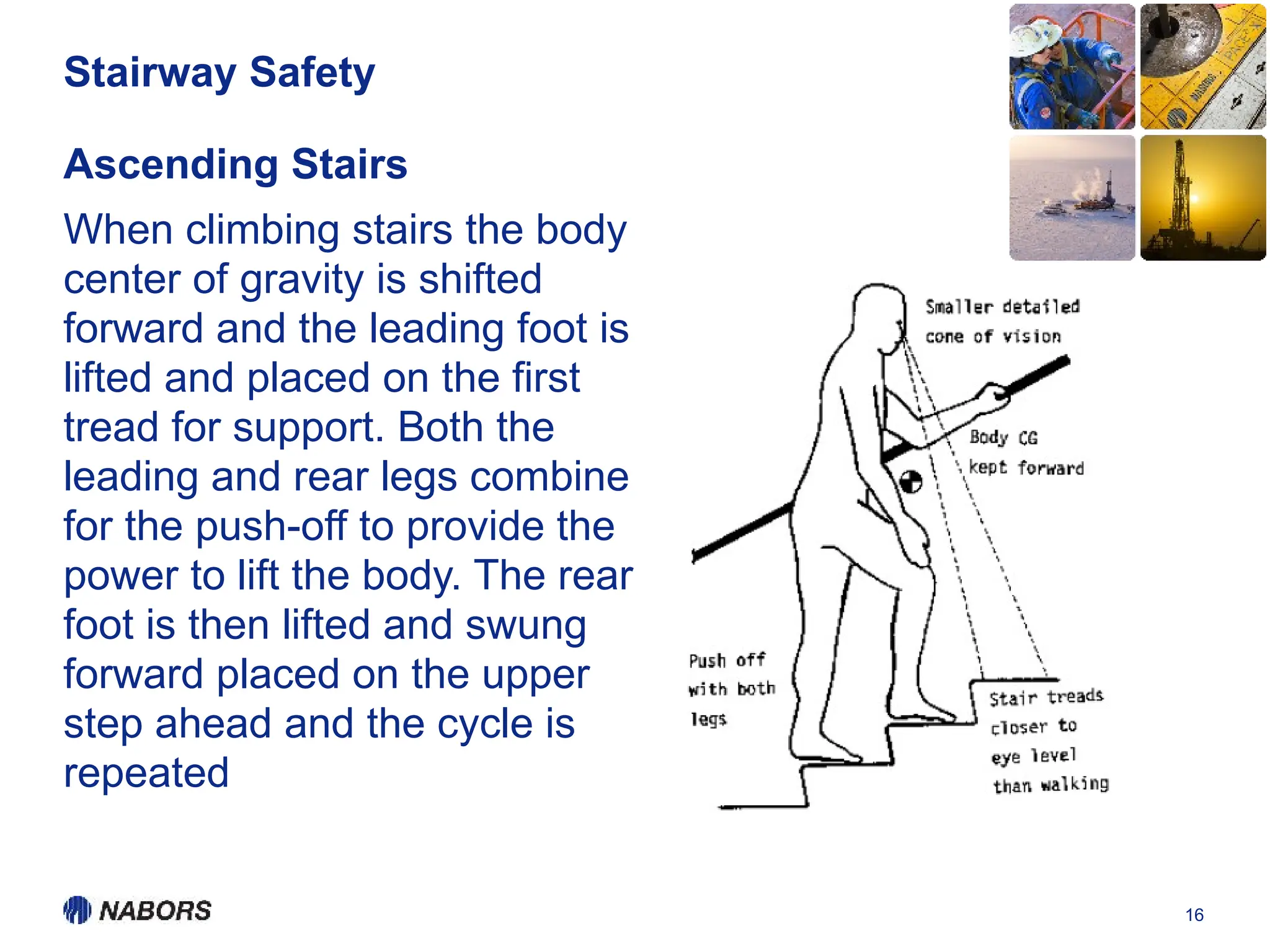 Stairway Safety

Ascending Stairs

When climbing stairs the body center of gravity is shifted forward and the leading foot is lifted and placed on the first tread for support. Both the leading and rear legs combine for the push-off to provide the power to lift the body. The rear foot is then lifted and swung forward placed on the upper step ahead and the cycle is repeated

Smaller detailed cone of vision

Body CG kept forward

Push off with both legs

Stair treads closer to eye level than walking

NABORS

16