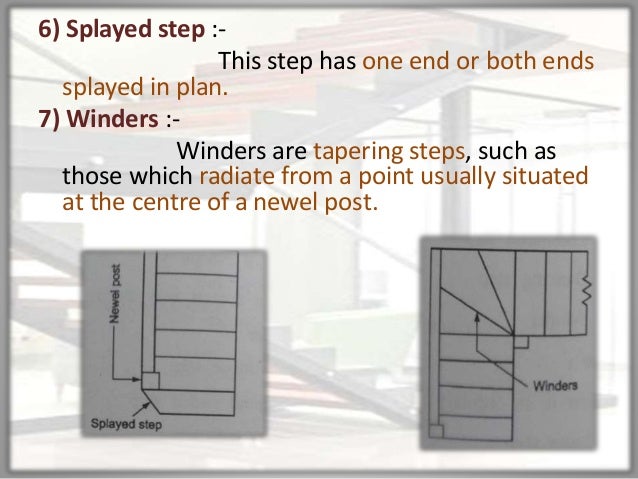 6) Splayed step :-

This step has one end or both ends splayed in plan.

7) Winders :-

Winders are tapering steps, such as those which radiate from a point usually situated at the centre of a newel post.

Newel post

Splayed step

Winders