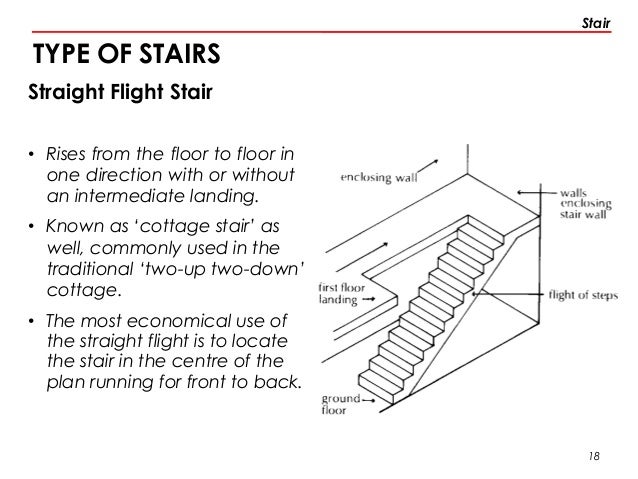 Stair

TYPE OF STAIRS

Straight Flight Stair

• Rises from the floor to floor in one direction with or without an intermediate landing.

• Known as 'cottage stair' as well, commonly used in the traditional 'two-up two-down' cottage.

• The most economical use of the straight flight is to locate the stair in the centre of the plan running for front to back.

enclosing wall

walls enclosing stair wall

first floor landing

flight of steps

ground floor

18