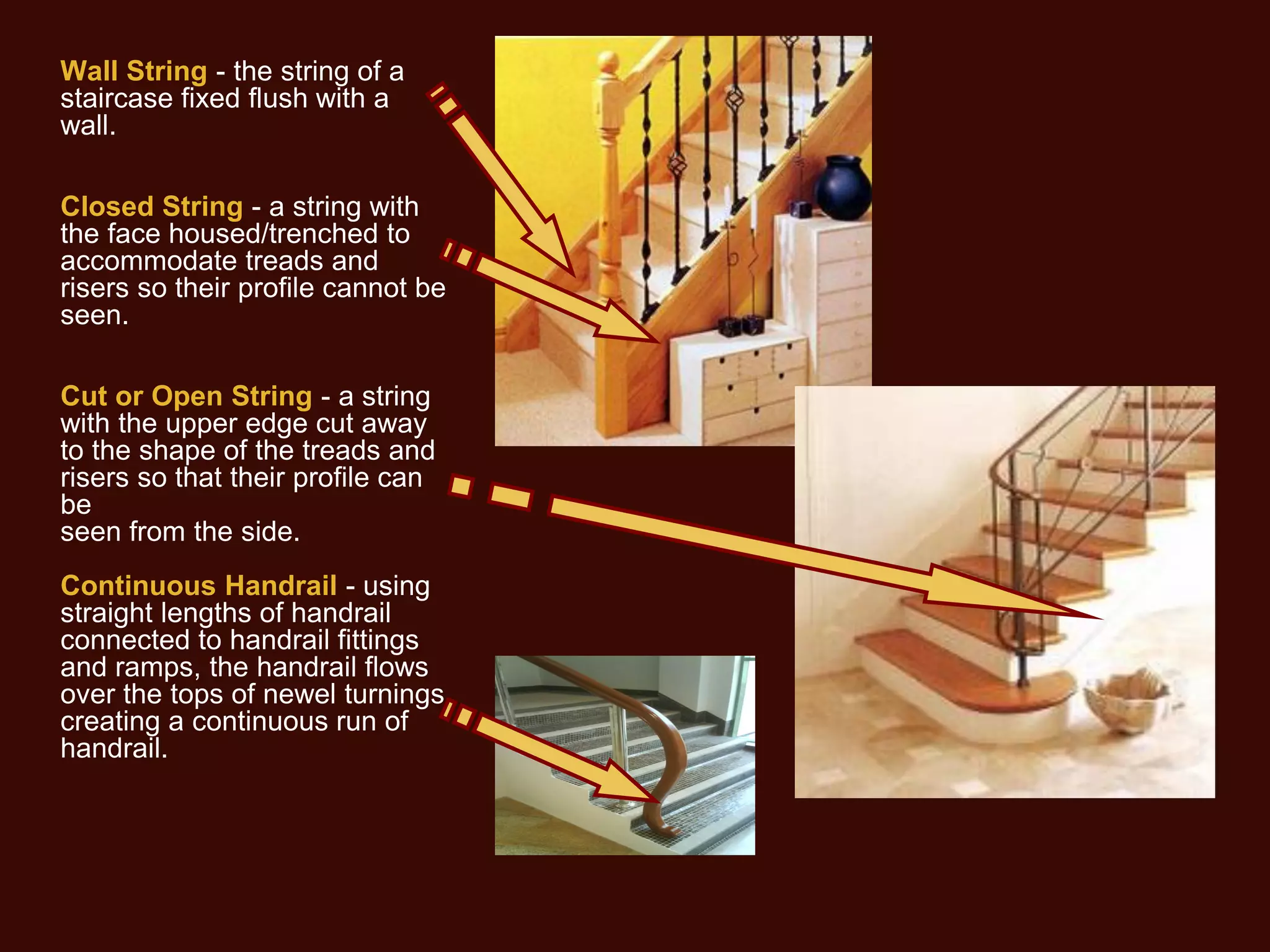 Wall String - the string of a staircase fixed flush with a wall.

Closed String - a string with the face housed/trenched to accommodate treads and risers so their profile cannot be seen.

Cut or Open String - a string with the upper edge cut away to the shape of the treads and risers so that their profile can be
seen from the side.

Continuous Handrail - using straight lengths of handrail connected to handrail fittings and ramps, the handrail flows over the tops of newel turnings creating a continuous run of handrail.