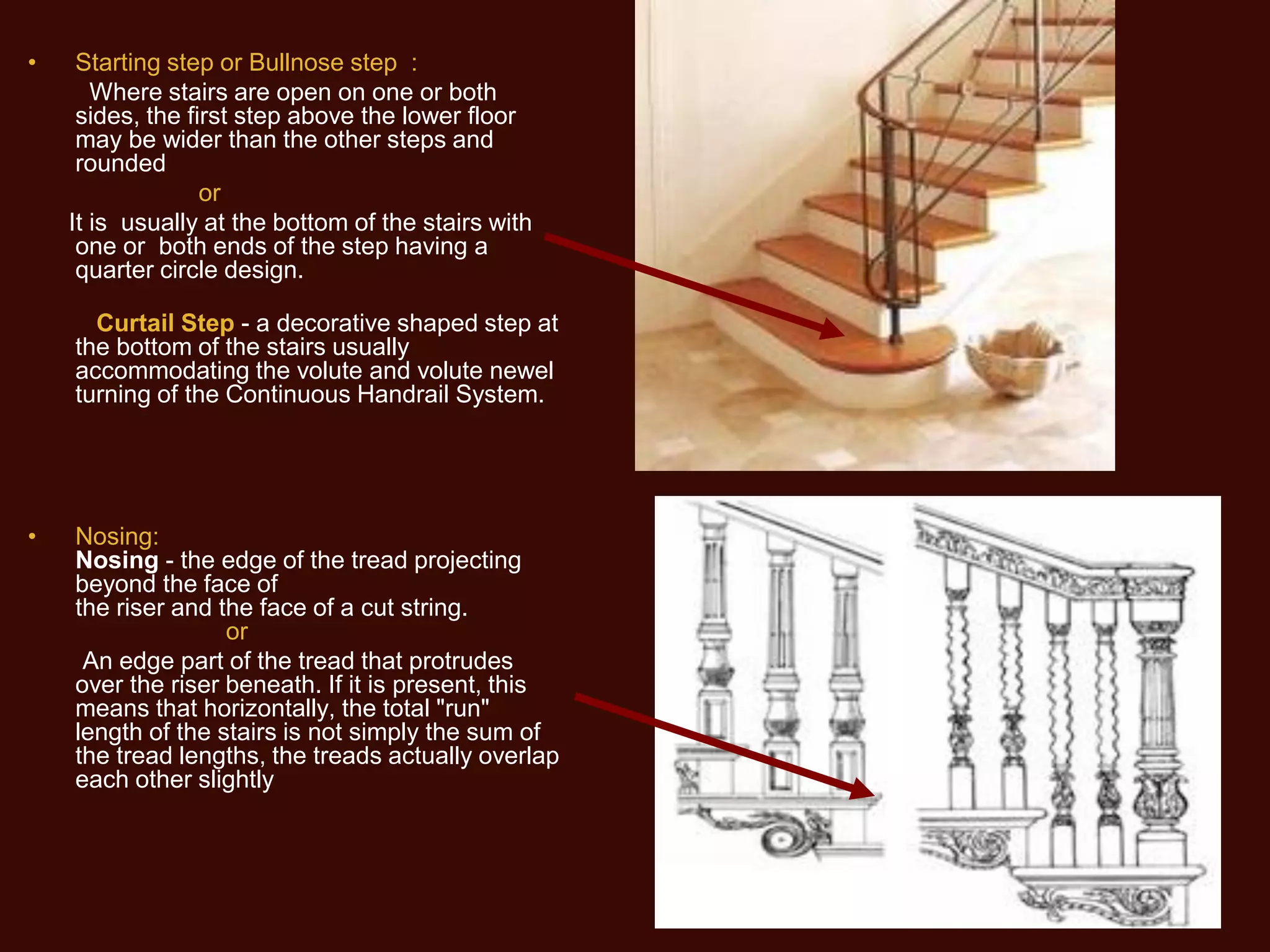 • Starting step or Bullnose step :
Where stairs are open on one or both sides, the first step above the lower floor may be wider than the other steps and rounded
or
It is usually at the bottom of the stairs with one or both ends of the step having a quarter circle design.

Curtail Step - a decorative shaped step at the bottom of the stairs usually accommodating the volute and volute newel turning of the Continuous Handrail System.

• Nosing:
Nosing - the edge of the tread projecting beyond the face of
the riser and the face of a cut string.
or
An edge part of the tread that protrudes over the riser beneath. If it is present, this means that horizontally, the total "run" length of the stairs is not simply the sum of the tread lengths, the treads actually overlap each other slightly