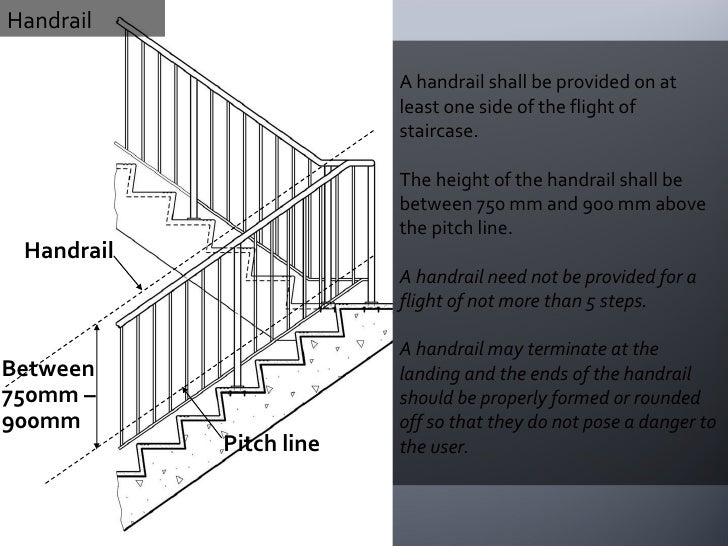 Handrail

Handrail

Between 750mm – 900mm

Pitch line

A handrail shall be provided on at least one side of the flight of staircase.

The height of the handrail shall be between 750 mm and 900 mm above the pitch line.

A handrail need not be provided for a flight of not more than 5 steps.

A handrail may terminate at the landing and the ends of the handrail should be properly formed or rounded off so that they do not pose a danger to the user.