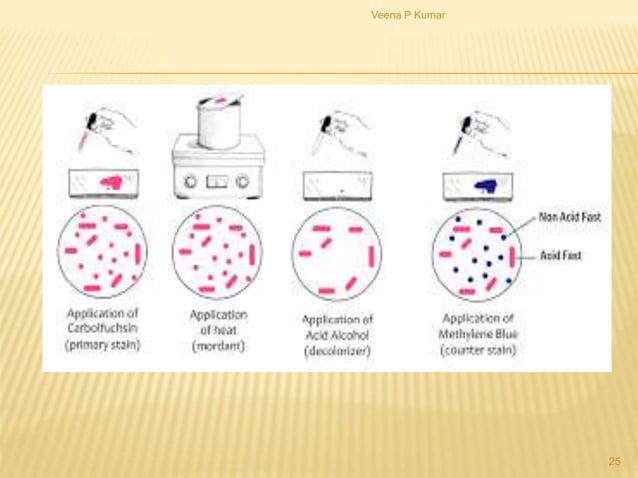 Veena P Kumar

Non Acid Fast

Acid Fast

Application of Carbolfuchsin (primary stain)

Application of heat (mordant)

Application of Acid Alcohol (decolorizer)

Application of Methylene Blue (counter stain)

25