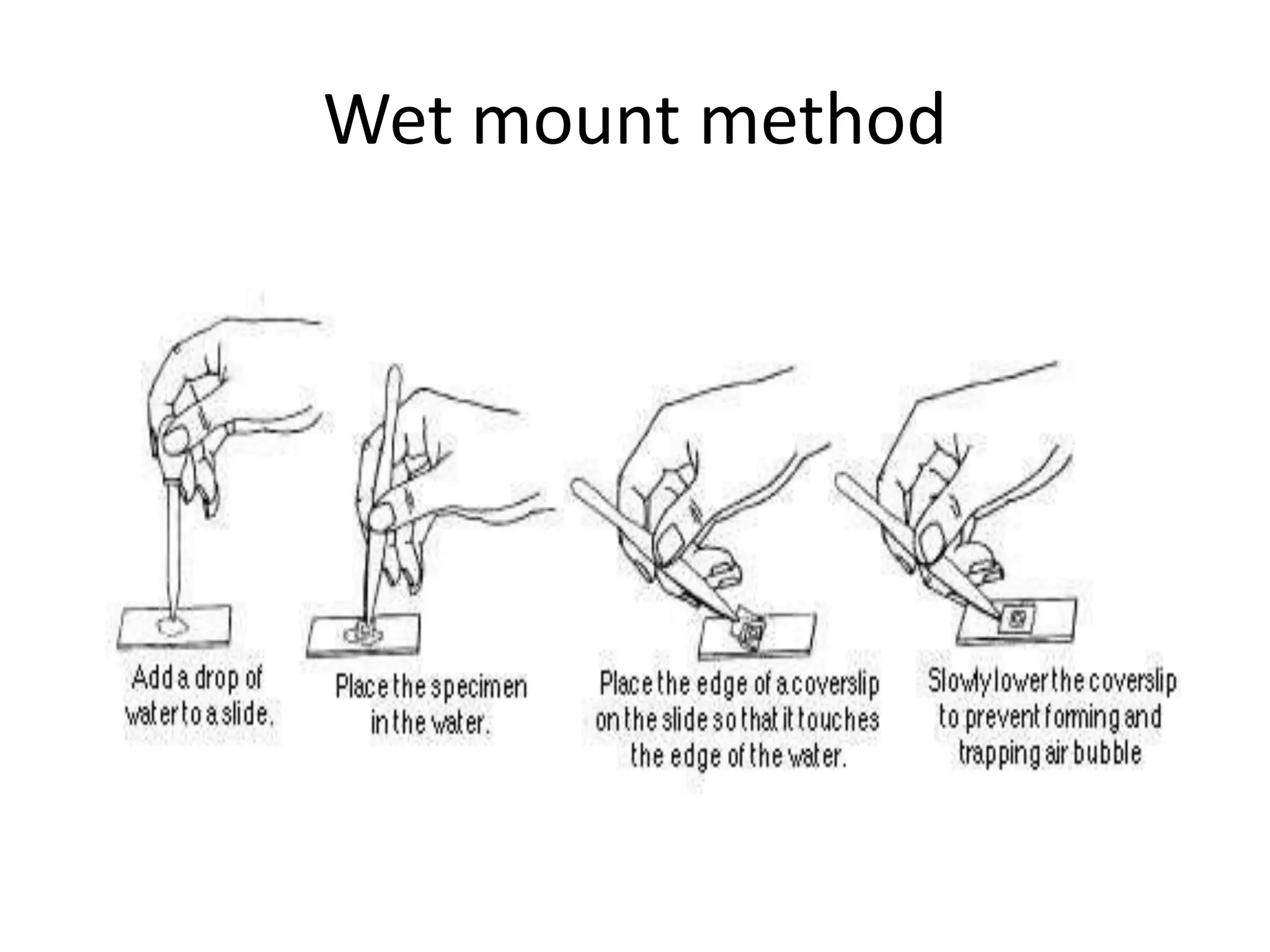 Wet mount method

Add a drop of water to a slide.

Place the specimen in the water.

Place the edge of a coverslip on the slide so that it touches the edge of the water.

Slowly lower the coverslip to prevent forming and trapping air bubble