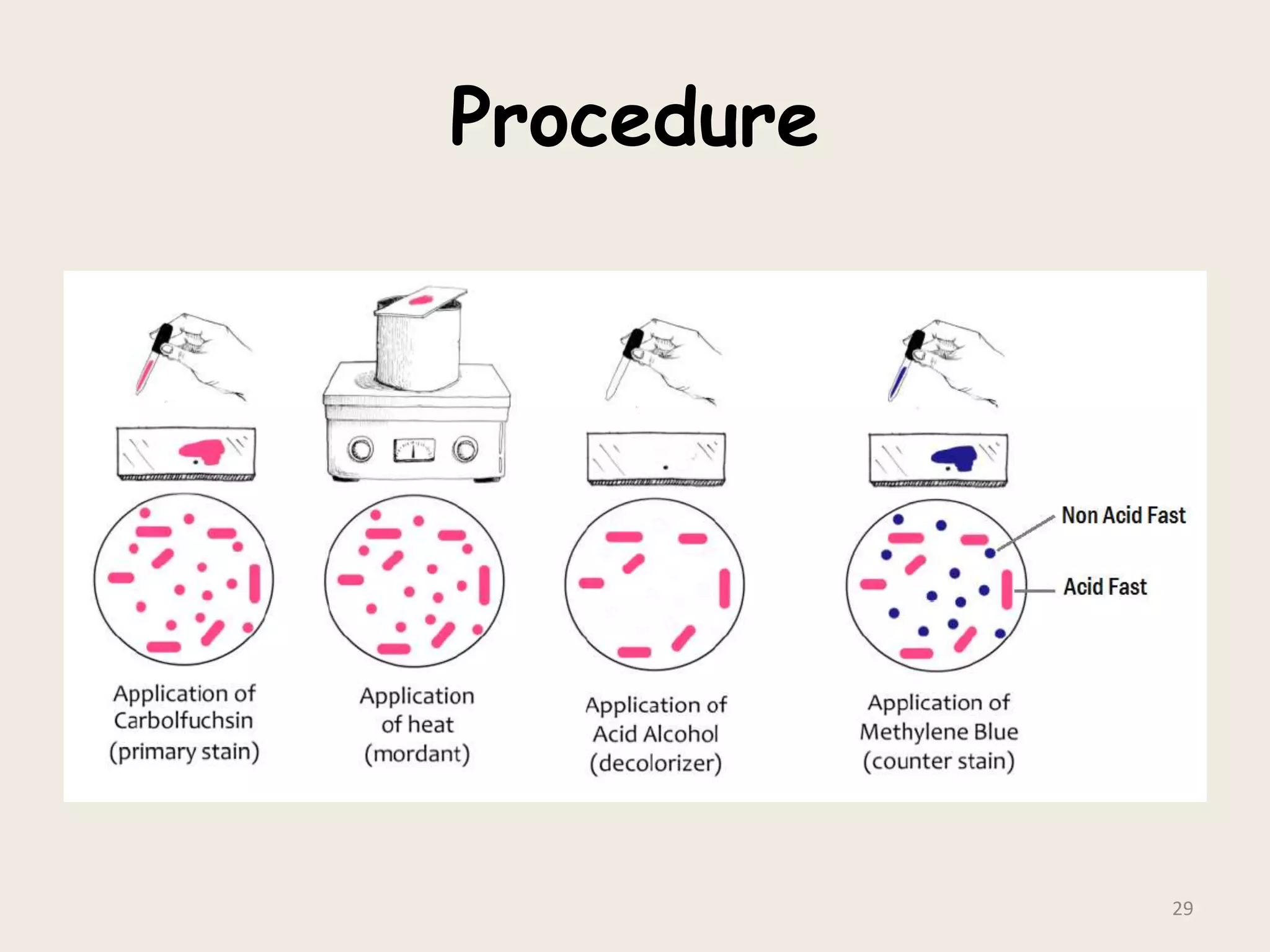 Procedure

Non Acid Fast

Acid Fast

Application of Carbolfuchsin (primary stain)

Application of heat (mordant)

Application of Acid Alcohol (decolorizer)

Application of Methylene Blue (counter stain)

29