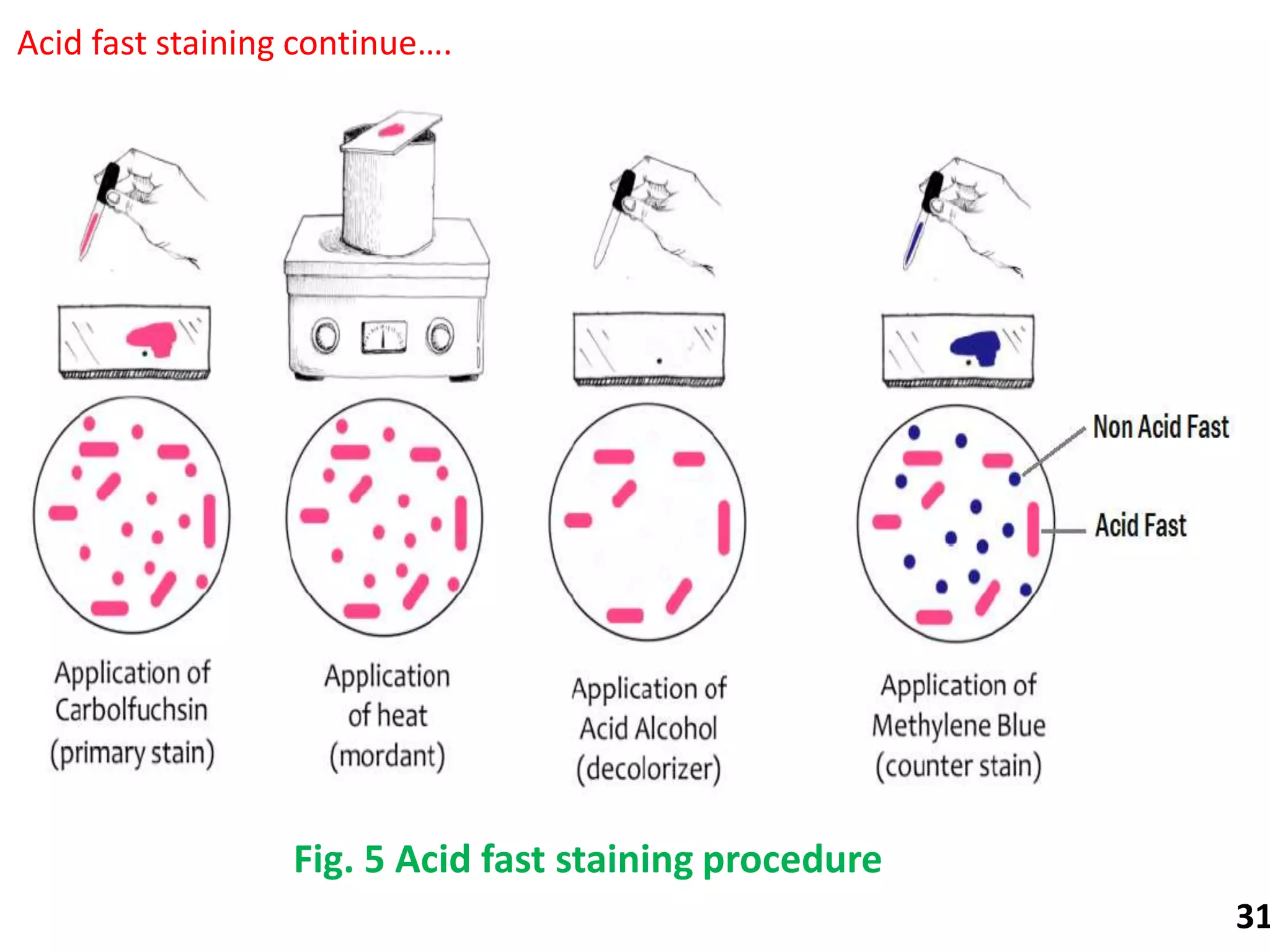 Acid fast staining continue….

Non Acid Fast

Acid Fast

Application of Carbolfuchsin (primary stain)

Application of heat (mordant)

Application of Acid Alcohol (decolorizer)

Application of Methylene Blue (counter stain)

Fig. 5 Acid fast staining procedure

31