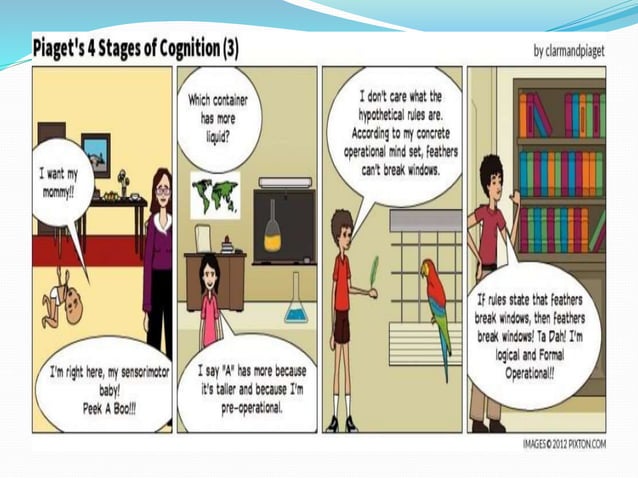 Piaget's 4 Stages of Cognition (3)

by clarmandpiaget

I want my mommy!!

I'm right here, my sensorimotor baby! Peek A Boo!!!

Which container has more liquid?

I say "A" has more because it's taller and because I'm pre-operational.

I don't care what the hypothetical rules are. According to my concrete operational mind set, feathers can't break windows.

If rules state that feathers break windows, then feathers break windows! Ta Dah! I'm logical and Formal Operational!!

IMAGES © 2012 PIXTON.COM