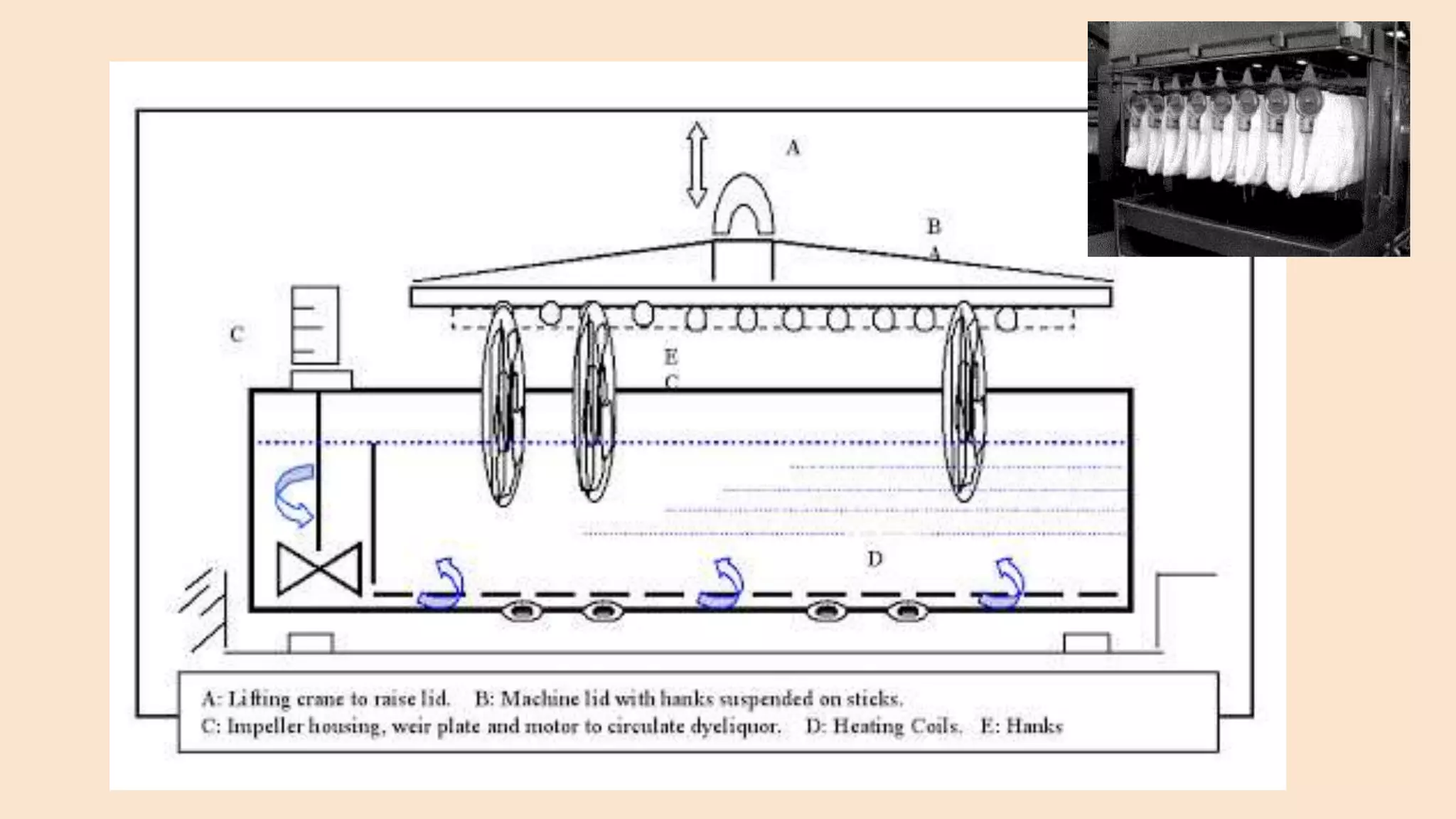 A

B

C

E

C

D

A: Lifting crane to raise lid. B: Machine lid with hanks suspended on sticks.
C: Impeller housing, weir plate and motor to circulate dyeliquor. D: Heating Coils. E: Hanks