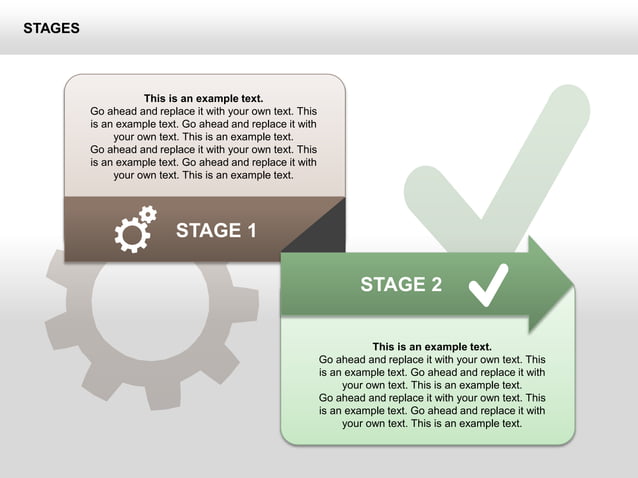 STAGES

This is an example text.
Go ahead and replace it with your own text. This is an example text. Go ahead and replace it with your own text. This is an example text.
Go ahead and replace it with your own text. This is an example text. Go ahead and replace it with your own text. This is an example text.

STAGE 1

STAGE 2

This is an example text.
Go ahead and replace it with your own text. This is an example text. Go ahead and replace it with your own text. This is an example text.
Go ahead and replace it with your own text. This is an example text. Go ahead and replace it with your own text. This is an example text.