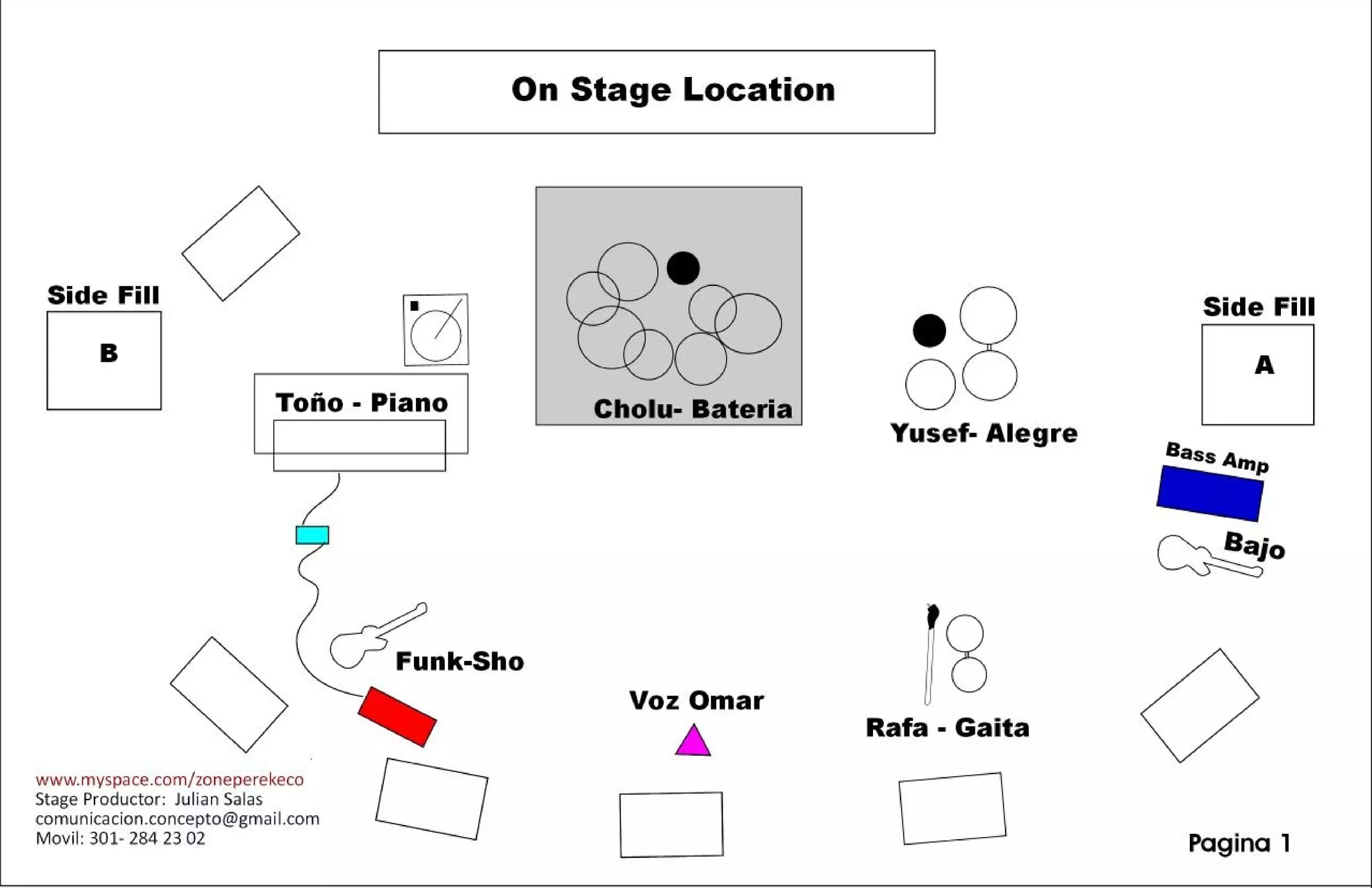 On Stage Location

Side Fill

B

Toño - Piano

Cholu- Bateria

Yusef- Alegre

Side Fill

A

Bass Amp

Bajo

Funk-Sho

Voz Omar

Rafa - Gaita

www.myspace.com/zoneperekeco
Stage Productor: Julian Salas
comunicacion.concepto@gmail.com
Movil: 301- 284 23 02

Pagina 1