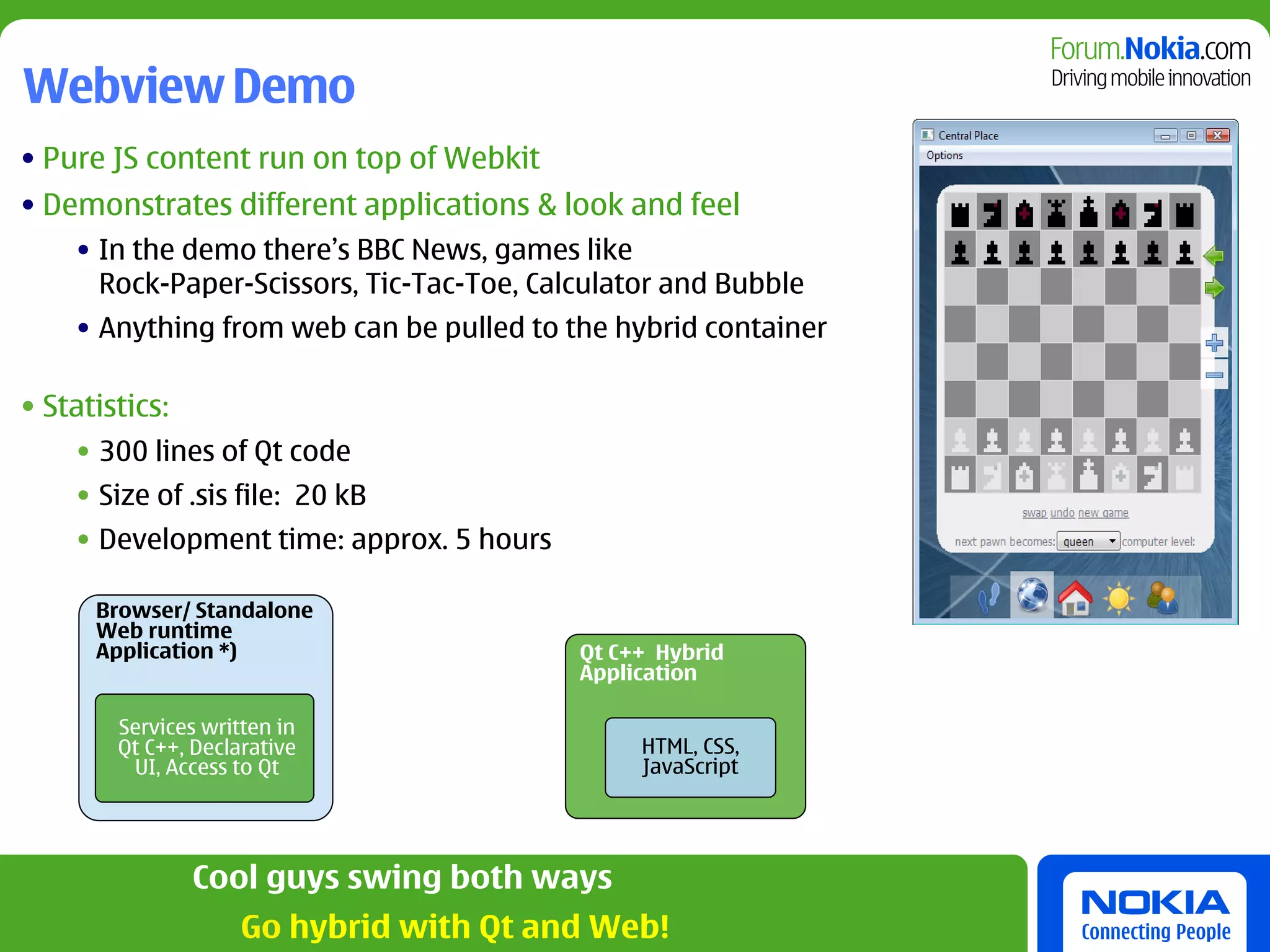 Forum.Nokia.com
Driving mobile innovation

Webview Demo

• Pure JS content run on top of Webkit
• Demonstrates different applications & look and feel
  • In the demo there's BBC News, games like Rock-Paper-Scissors, Tic-Tac-Toe, Calculator and Bubble
  • Anything from web can be pulled to the hybrid container

• Statistics:
  • 300 lines of Qt code
  • Size of .sis file: 20 kB
  • Development time: approx. 5 hours

Central Place
Options
swap undo new game
next pawn becomes: queen computer level:

Browser/ Standalone Web runtime Application *)

Services written in Qt C++, Declarative UI, Access to Qt

Qt C++ Hybrid Application

HTML, CSS, JavaScript

Cool guys swing both ways
Go hybrid with Qt and Web!

NOKIA
Connecting People