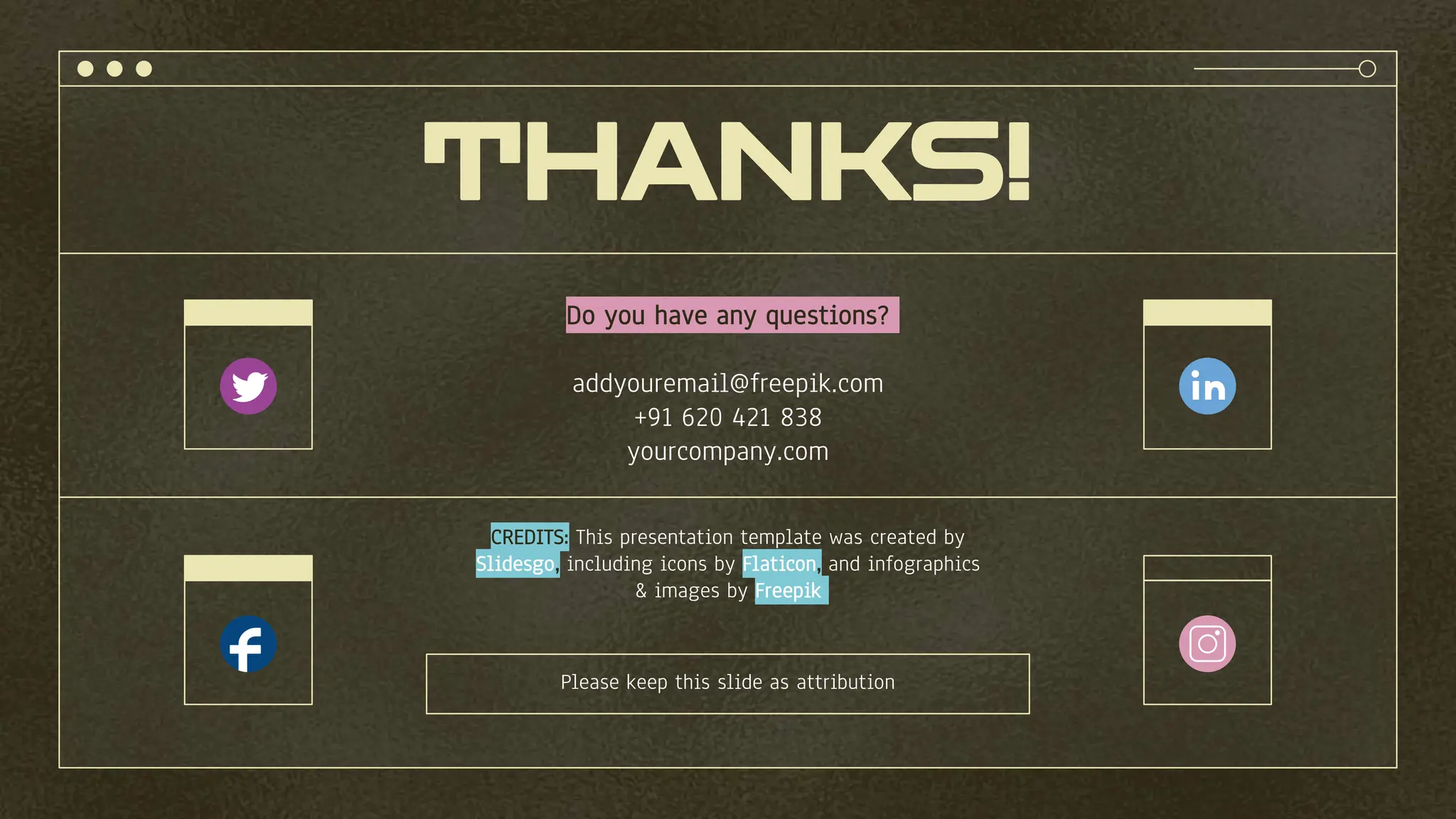 THANKS!

Do you have any questions?

addyouremail@freepik.com
+91 620 421 838
yourcompany.com

CREDITS: This presentation template was created by Slidesgo, including icons by Flaticon, and infographics & images by Freepik

Please keep this slide as attribution