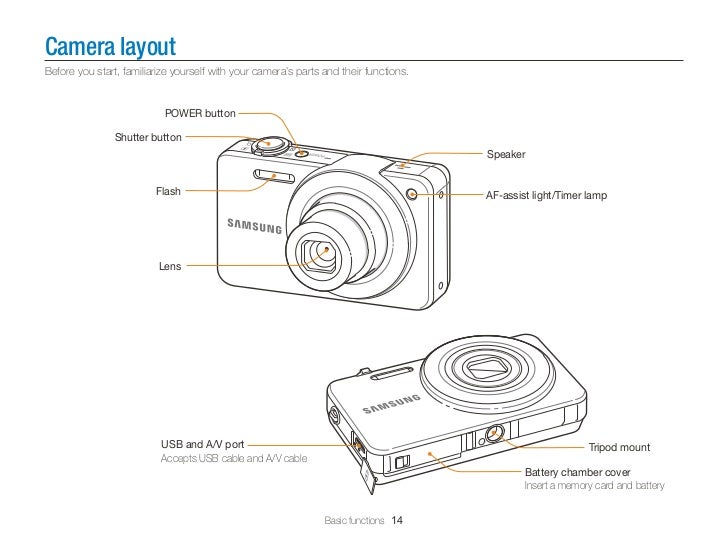 Camera layout

Before you start, familiarize yourself with your camera's parts and their functions.

POWER button

Shutter button

Flash

Lens

Speaker

AF-assist light/Timer lamp

SAMSUNG

SAMSUNG

USB and A/V port
Accepts USB cable and A/V cable

Tripod mount

Battery chamber cover
Insert a memory card and battery

Basic functions 14