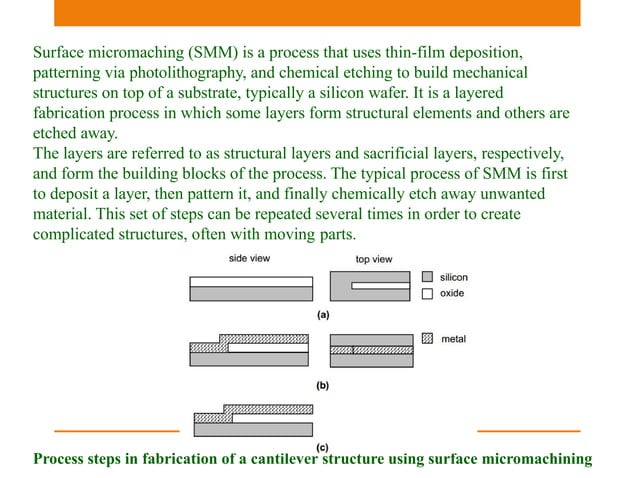 Surface micromaching (SMM) is a process that uses thin-film deposition, patterning via photolithography, and chemical etching to build mechanical structures on top of a substrate, typically a silicon wafer. It is a layered fabrication process in which some layers form structural elements and others are etched away.
The layers are referred to as structural layers and sacrificial layers, respectively, and form the building blocks of the process. The typical process of SMM is first to deposit a layer, then pattern it, and finally chemically etch away unwanted material. This set of steps can be repeated several times in order to create complicated structures, often with moving parts.

side view

top view

silicon

oxide

(a)

metal

(b)

(c)

Process steps in fabrication of a cantilever structure using surface micromachining