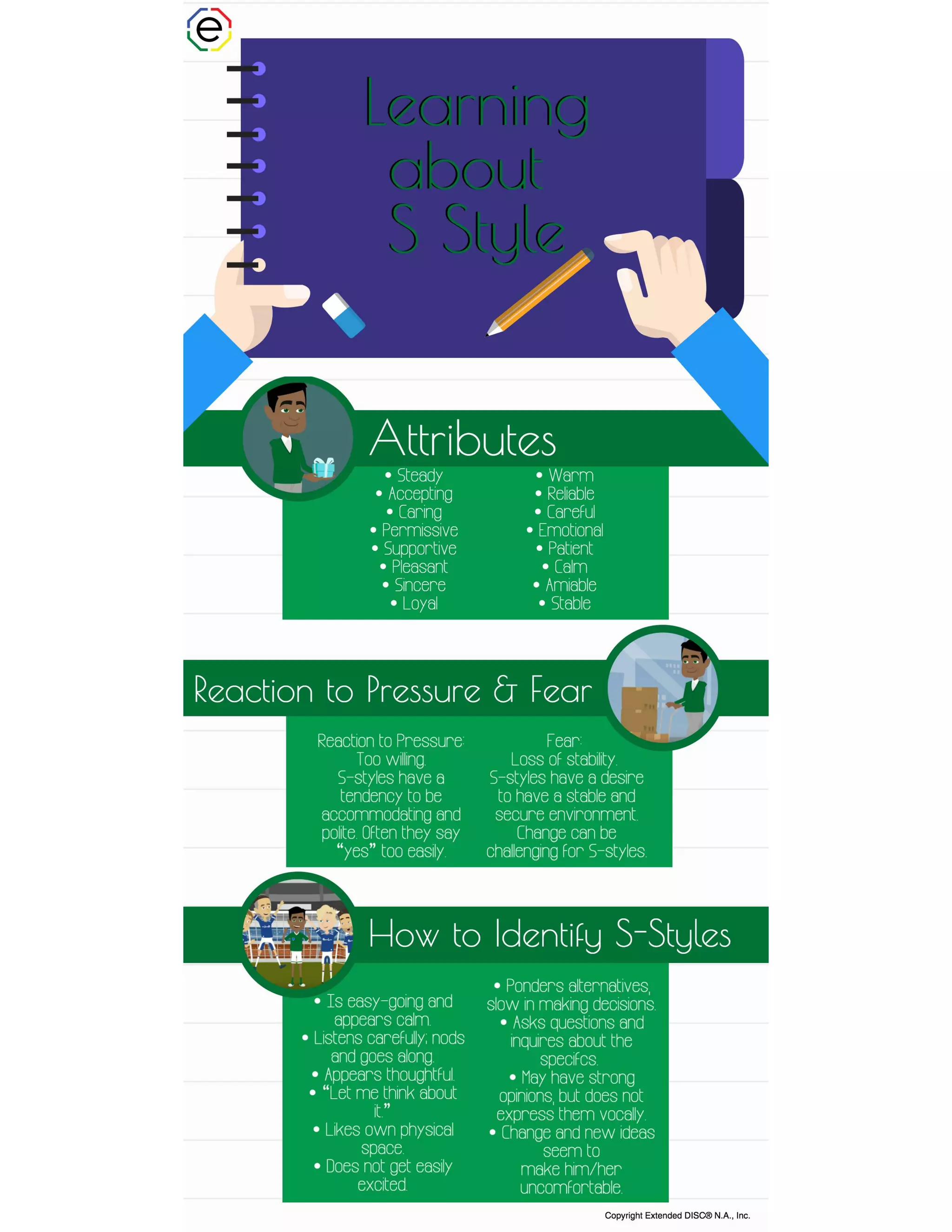 e

Learning about S Style

Attributes

• Steady
• Accepting
• Caring
• Permissive
• Supportive
• Pleasant
• Sincere
• Loyal

• Warm
• Reliable
• Careful
• Emotional
• Patient
• Calm
• Amiable
• Stable

Reaction to Pressure & Fear

Reaction to Pressure: Too willing. S-styles have a tendency to be accommodating and polite. Often they say "yes" too easily.

Fear: Loss of stability. S-styles have a desire to have a stable and secure environment. Change can be challenging for S-styles.

How to Identify S-Styles

• Is easy-going and appears calm.
• Listens carefully; nods and goes along.
• Appears thoughtful.
• "Let me think about it."
• Likes own physical space.
• Does not get easily excited.

• Ponders alternatives, slow in making decisions.
• Asks questions and inquires about the specifcs.
• May have strong opinions, but does not express them vocally.
• Change and new ideas seem to make him/her uncomfortable.

Copyright Extended DISC® N.A., Inc.