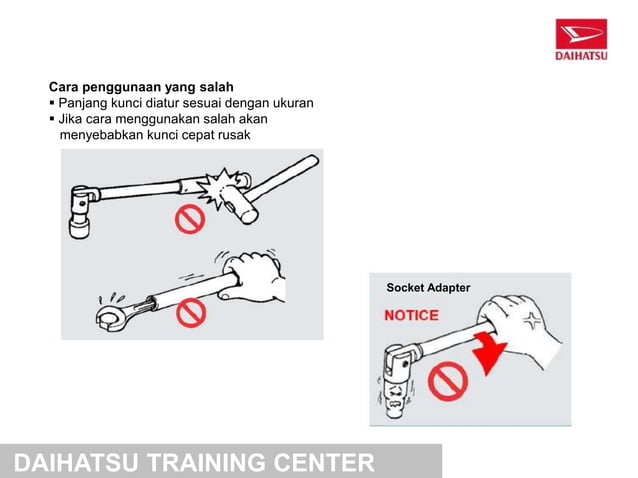 DAIHATSU

Cara penggunaan yang salah
▪ Panjang kunci diatur sesuai dengan ukuran
▪ Jika cara menggunakan salah akan menyebabkan kunci cepat rusak

Socket Adapter

NOTICE

DAIHATSU TRAINING CENTER