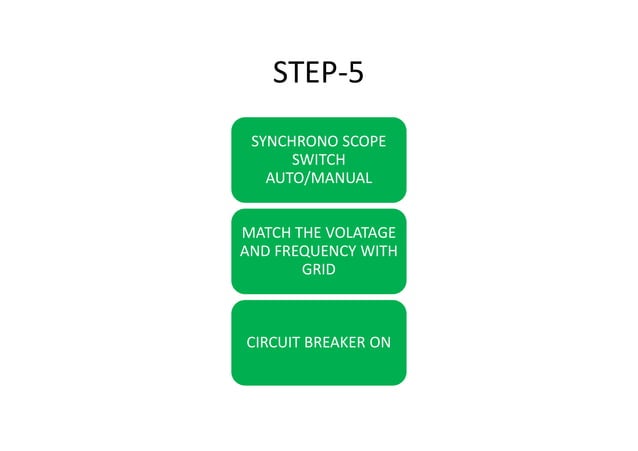 STEP-5

SYNCHRONO SCOPE SWITCH AUTO/MANUAL

MATCH THE VOLATAGE AND FREQUENCY WITH GRID

CIRCUIT BREAKER ON