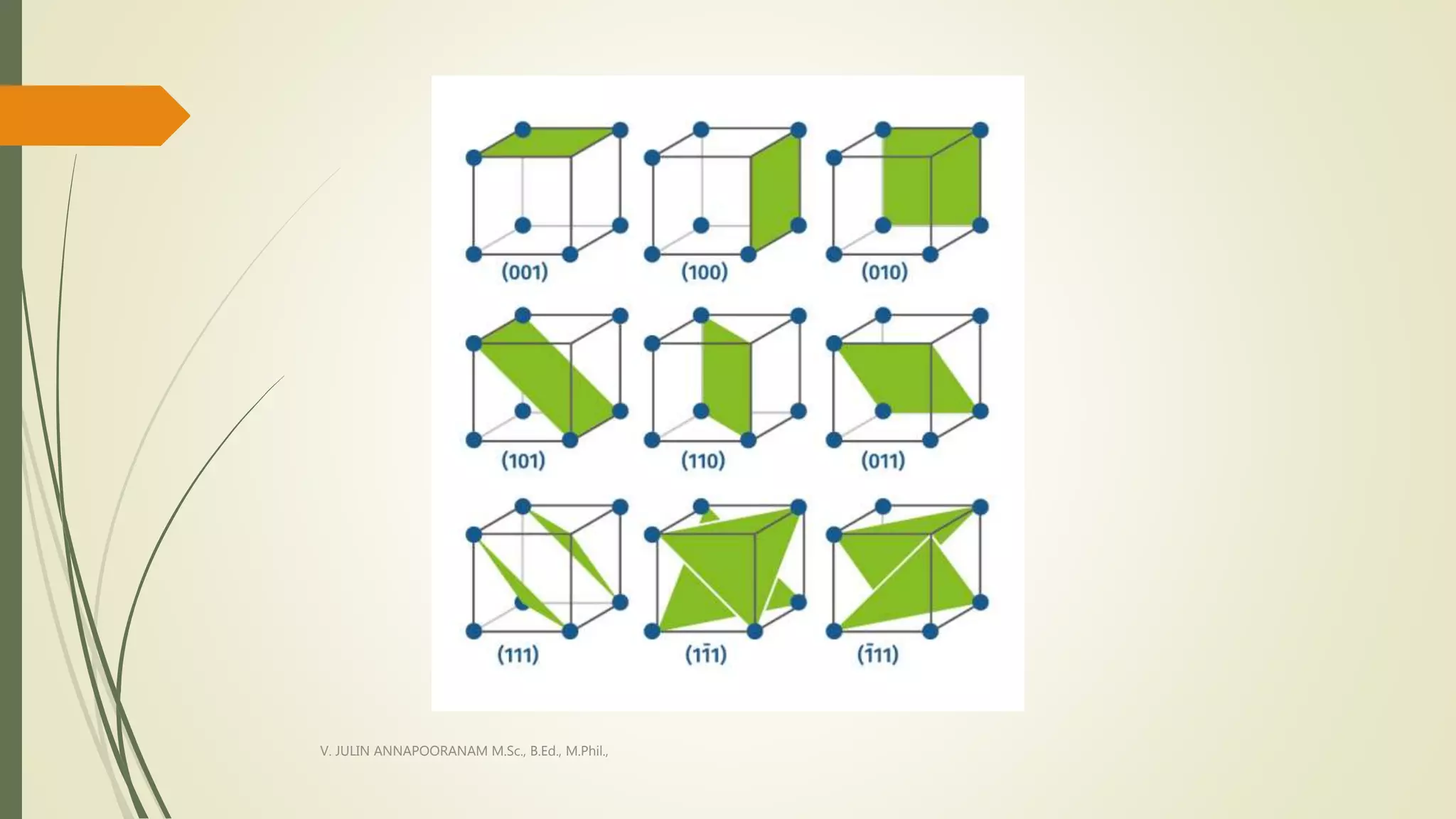 (001) (100) (010)

(101) (110) (011)

(111) $(1\bar{1}1)$ $(\bar{1}11)$

V. JULIN ANNAPOORANAM M.Sc., B.Ed., M.Phil.,