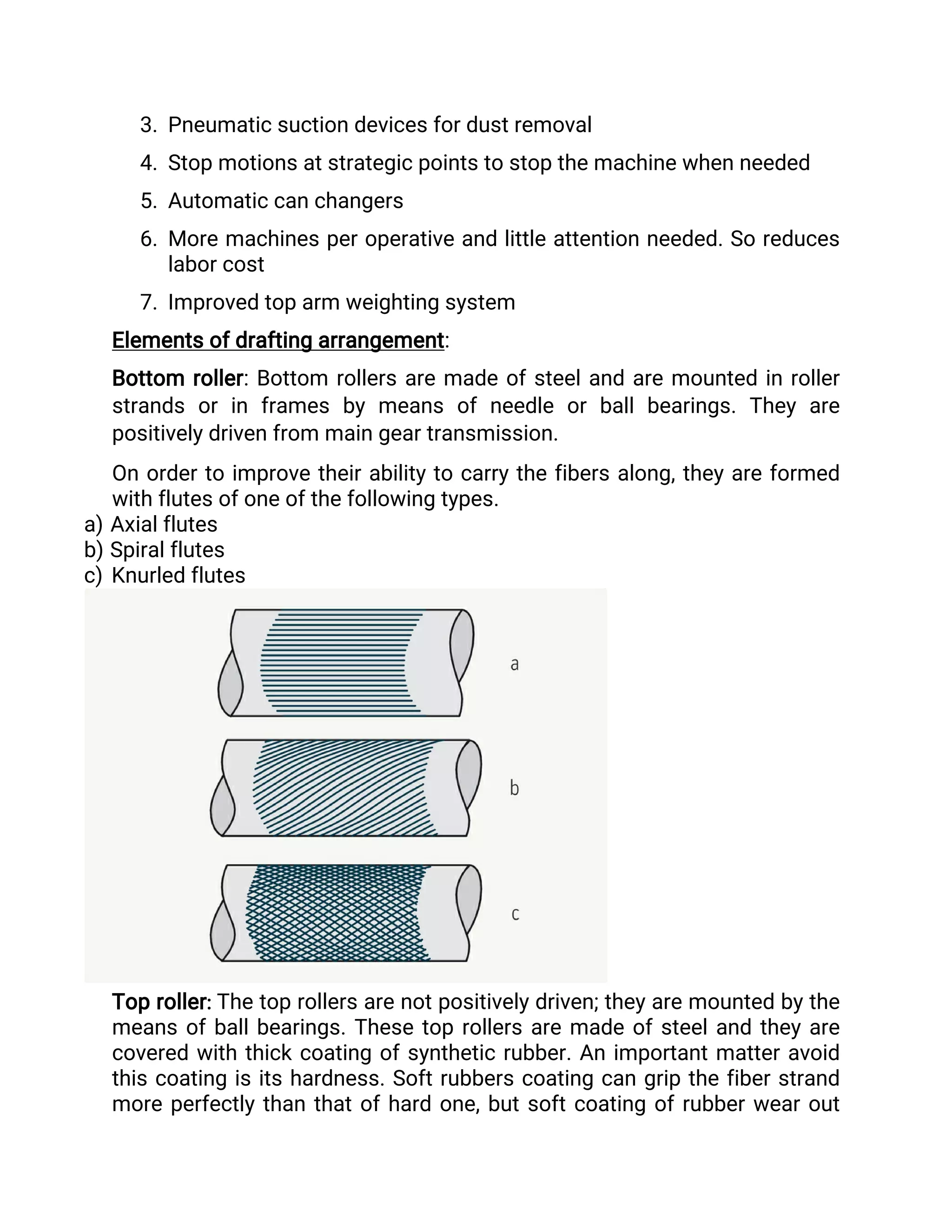 3. Pneumatic suction devices for dust removal

4. Stop motions at strategic points to stop the machine when needed

5. Automatic can changers

6. More machines per operative and little attention needed. So reduces labor cost

7. Improved top arm weighting system

Elements of drafting arrangement:

Bottom roller: Bottom rollers are made of steel and are mounted in roller strands or in frames by means of needle or ball bearings. They are positively driven from main gear transmission.

On order to improve their ability to carry the fibers along, they are formed with flutes of one of the following types.
a) Axial flutes
b) Spiral flutes
c) Knurled flutes

a

b

c

Top roller: The top rollers are not positively driven; they are mounted by the means of ball bearings. These top rollers are made of steel and they are covered with thick coating of synthetic rubber. An important matter avoid this coating is its hardness. Soft rubbers coating can grip the fiber strand more perfectly than that of hard one, but soft coating of rubber wear out