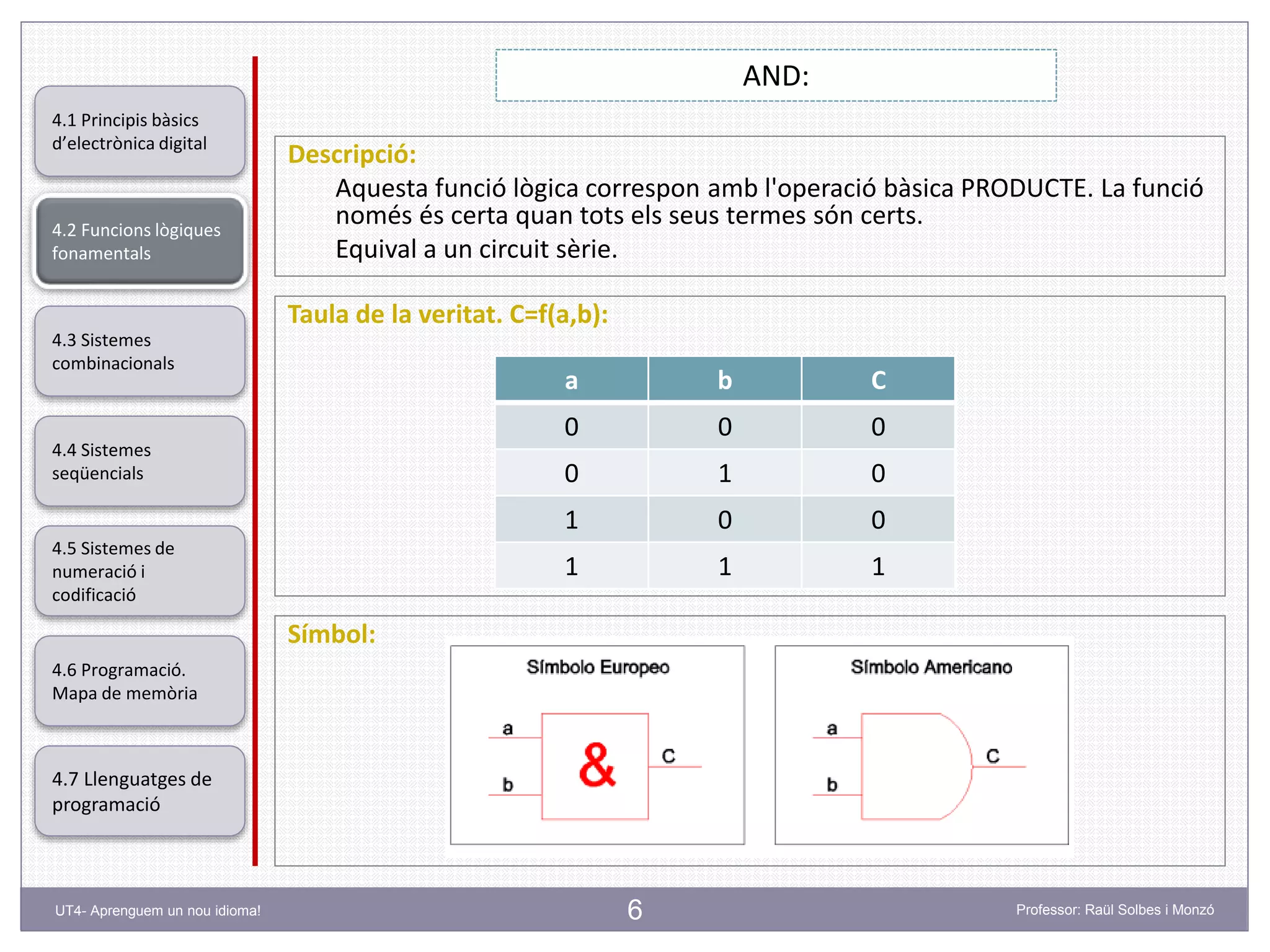 4.1 Principis bàsics d'electrònica digital

4.2 Funcions lògiques fonamentals

4.3 Sistemes combinacionals

4.4 Sistemes seqüencials

4.5 Sistemes de numeració i codificació

4.6 Programació. Mapa de memòria

4.7 Llenguatges de programació

AND:

Descripció:

Aquesta funció lògica correspon amb l'operació bàsica PRODUCTE. La funció només és certa quan tots els seus termes són certs.

Equival a un circuit sèrie.

Taula de la veritat. C=f(a,b):

| a | b | C |
|---|---|---|
| 0 | 0 | 0 |
| 0 | 1 | 0 |
| 1 | 0 | 0 |
| 1 | 1 | 1 |

Símbol:

Símbolo Europeo

a
b
&
C

Símbolo Americano

a
b
C

UT4- Aprenguem un nou idioma!

6

Professor: Raül Solbes i Monzó