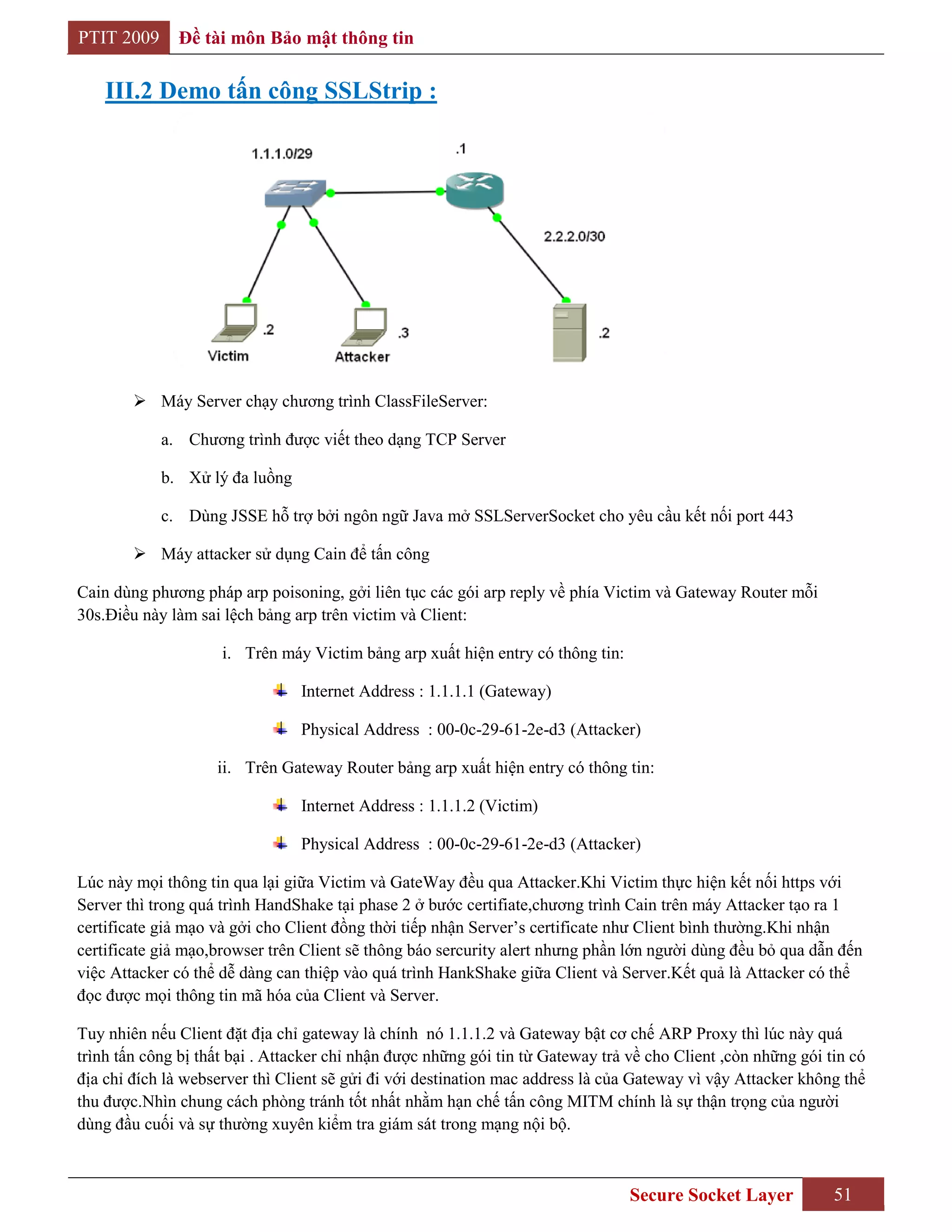 PTIT 2009 Đề tài môn Bảo mật thông tin

III.2 Demo tấn công SSLStrip :

1.1.1.0/29

.1

2.2.2.0/30

.2

Victim

.3

Attacker

.2

➢ Máy Server chạy chương trình ClassFileServer:

a. Chương trình được viết theo dạng TCP Server

b. Xử lý đa luồng

c. Dùng JSSE hỗ trợ bởi ngôn ngữ Java mở SSLServerSocket cho yêu cầu kết nối port 443

➢ Máy attacker sử dụng Cain để tấn công

Cain dùng phương pháp arp poisoning, gởi liên tục các gói arp reply về phía Victim và Gateway Router mỗi 30s.Điều này làm sai lệch bảng arp trên victim và Client:

i. Trên máy Victim bảng arp xuất hiện entry có thông tin:

Internet Address : 1.1.1.1 (Gateway)

Physical Address : 00-0c-29-61-2e-d3 (Attacker)

ii. Trên Gateway Router bảng arp xuất hiện entry có thông tin:

Internet Address : 1.1.1.2 (Victim)

Physical Address : 00-0c-29-61-2e-d3 (Attacker)

Lúc này mọi thông tin qua lại giữa Victim và GateWay đều qua Attacker.Khi Victim thực hiện kết nối https với Server thì trong quá trình HandShake tại phase 2 ở bước certifiate,chương trình Cain trên máy Attacker tạo ra 1 certificate giả mạo và gởi cho Client đồng thời tiếp nhận Server's certificate như Client bình thường.Khi nhận certificate giả mạo,browser trên Client sẽ thông báo sercurity alert nhưng phần lớn người dùng đều bỏ qua dẫn đến việc Attacker có thể dễ dàng can thiệp vào quá trình HankShake giữa Client và Server.Kết quả là Attacker có thể đọc được mọi thông tin mã hóa của Client và Server.

Tuy nhiên nếu Client đặt địa chỉ gateway là chính nó 1.1.1.2 và Gateway bật cơ chế ARP Proxy thì lúc này quá trình tấn công bị thất bại . Attacker chỉ nhận được những gói tin từ Gateway trả về cho Client ,còn những gói tin có địa chỉ đích là webserver thì Client sẽ gửi đi với destination mac address là của Gateway vì vậy Attacker không thể thu được.Nhìn chung cách phòng tránh tốt nhất nhằm hạn chế tấn công MITM chính là sự thận trọng của người dùng đầu cuối và sự thường xuyên kiểm tra giám sát trong mạng nội bộ.

Secure Socket Layer 51