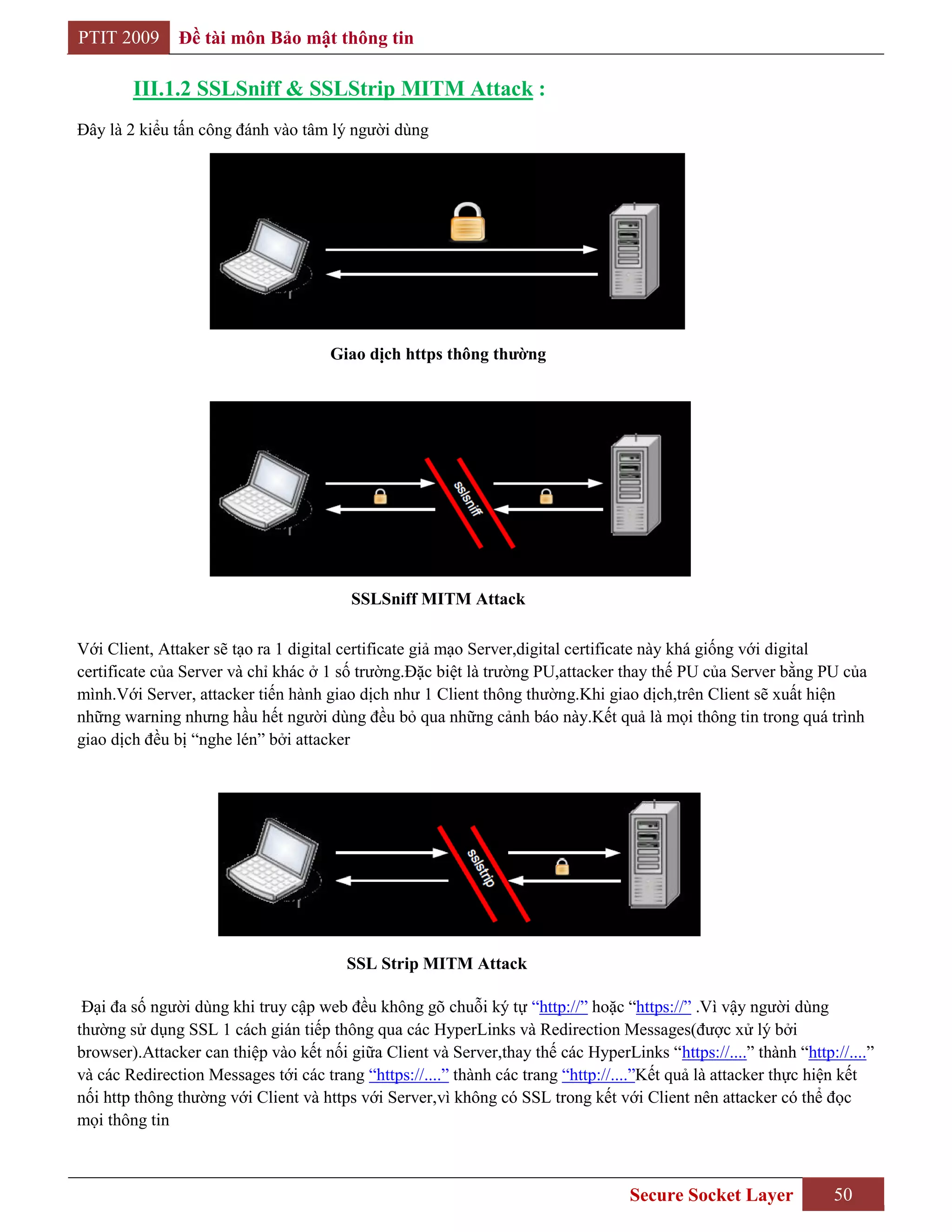 PTIT 2009 Đề tài môn Bảo mật thông tin

III.1.2 SSLSniff & SSLStrip MITM Attack :

Đây là 2 kiểu tấn công đánh vào tâm lý người dùng

Giao dịch https thông thường

sslsniff

SSLSniff MITM Attack

Với Client, Attaker sẽ tạo ra 1 digital certificate giả mạo Server,digital certificate này khá giống với digital certificate của Server và chỉ khác ở 1 số trường.Đặc biệt là trường PU,attacker thay thế PU của Server bằng PU của mình.Với Server, attacker tiến hành giao dịch như 1 Client thông thường.Khi giao dịch,trên Client sẽ xuất hiện những warning nhưng hầu hết người dùng đều bỏ qua những cảnh báo này.Kết quả là mọi thông tin trong quá trình giao dịch đều bị “nghe lén” bởi attacker

sslstrip

SSL Strip MITM Attack

Đại đa số người dùng khi truy cập web đều không gõ chuỗi ký tự “http://” hoặc “https://” .Vì vậy người dùng thường sử dụng SSL 1 cách gián tiếp thông qua các HyperLinks và Redirection Messages(được xử lý bởi browser).Attacker can thiệp vào kết nối giữa Client và Server,thay thế các HyperLinks “https://....” thành “http://....” và các Redirection Messages tới các trang “https://....” thành các trang “http://....”Kết quả là attacker thực hiện kết nối http thông thường với Client và https với Server,vì không có SSL trong kết với Client nên attacker có thể đọc mọi thông tin

Secure Socket Layer 50