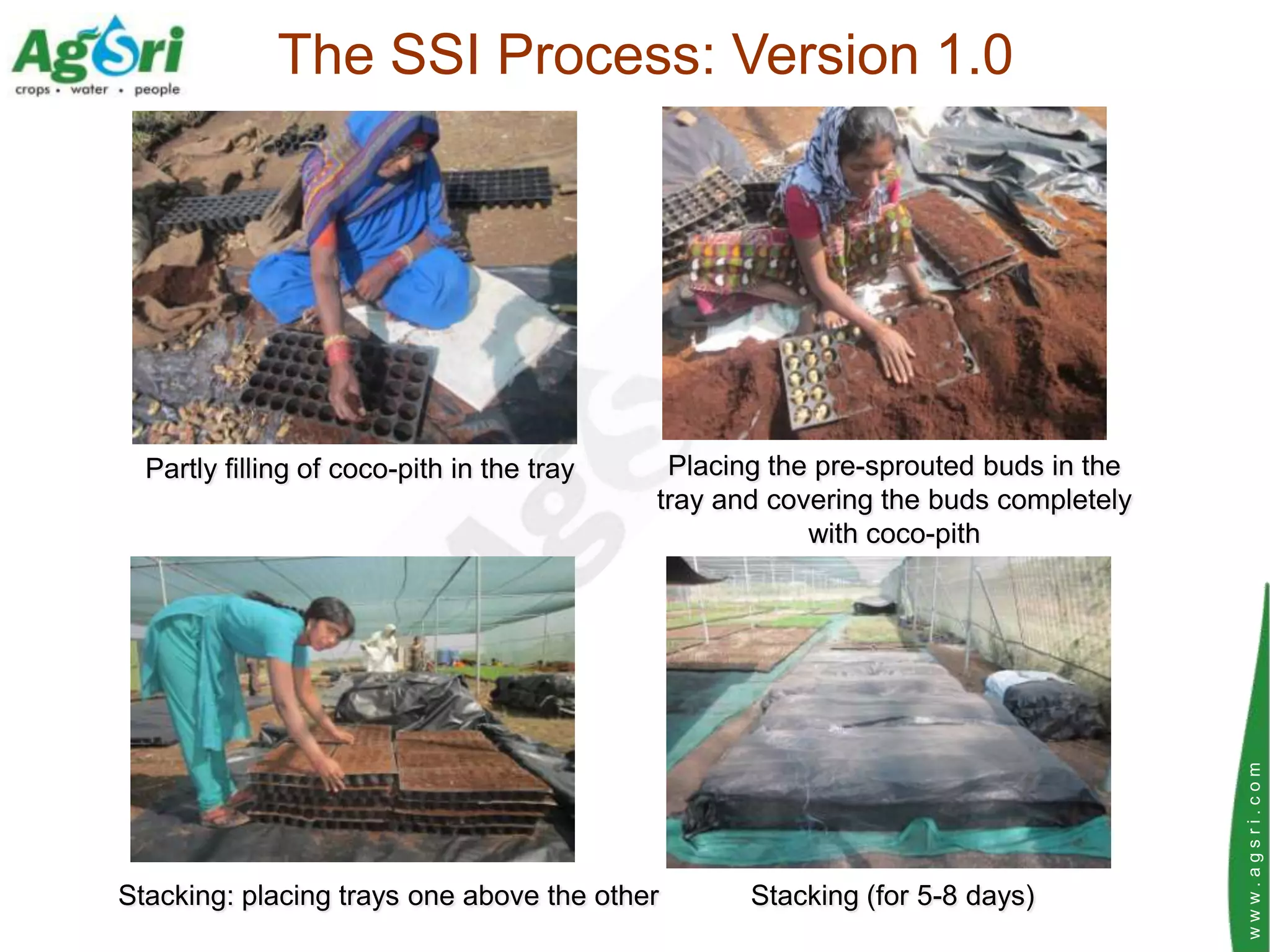 AgSri
crops • water • people

The SSI Process: Version 1.0

Partly filling of coco-pith in the tray

Placing the pre-sprouted buds in the tray and covering the buds completely with coco-pith

Stacking: placing trays one above the other

Stacking (for 5-8 days)

www.agsri.com