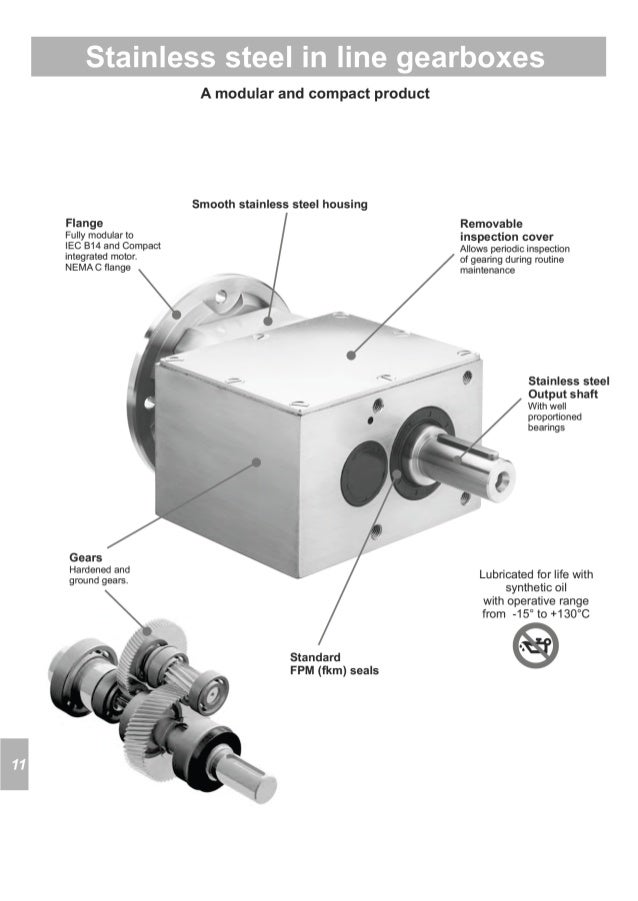 Stainless steel in line gearboxes

A modular and compact product

Smooth stainless steel housing

Flange
Fully modular to IEC B14 and Compact integrated motor. NEMA C flange

Removable inspection cover
Allows periodic inspection of gearing during routine maintenance

Stainless steel Output shaft
With well proportioned bearings

Gears
Hardened and ground gears.

Lubricated for life with synthetic oil with operative range from -15° to +130°C

Standard FPM (fkm) seals

11