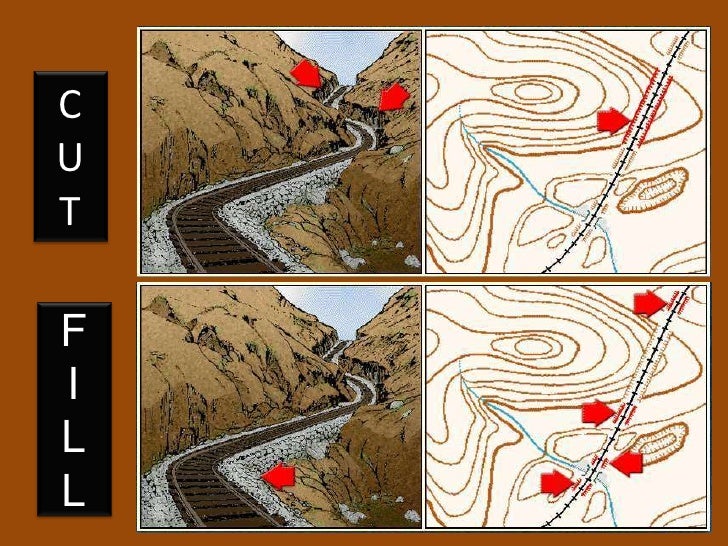 CUT

FILL