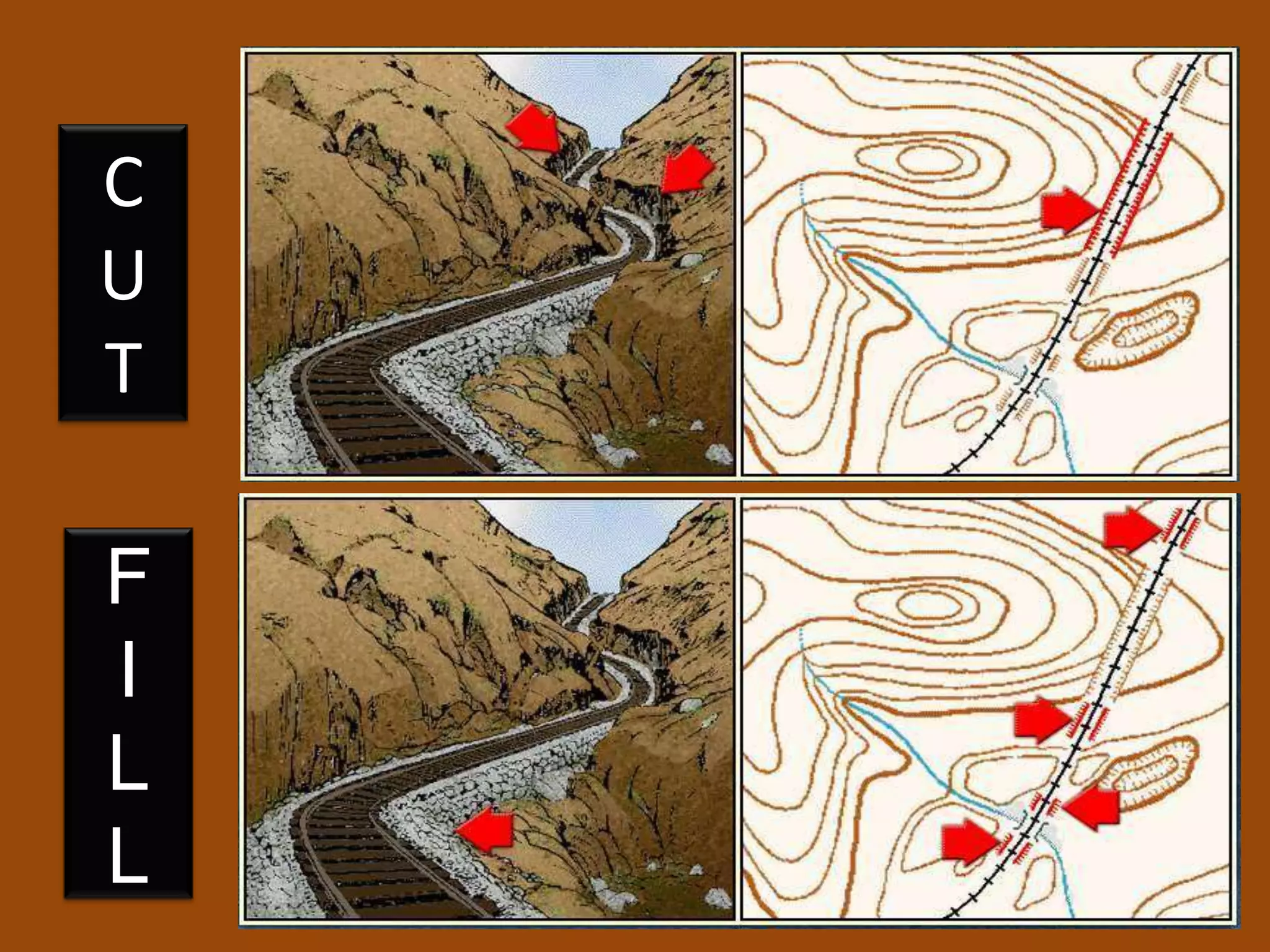 CUT

FILL