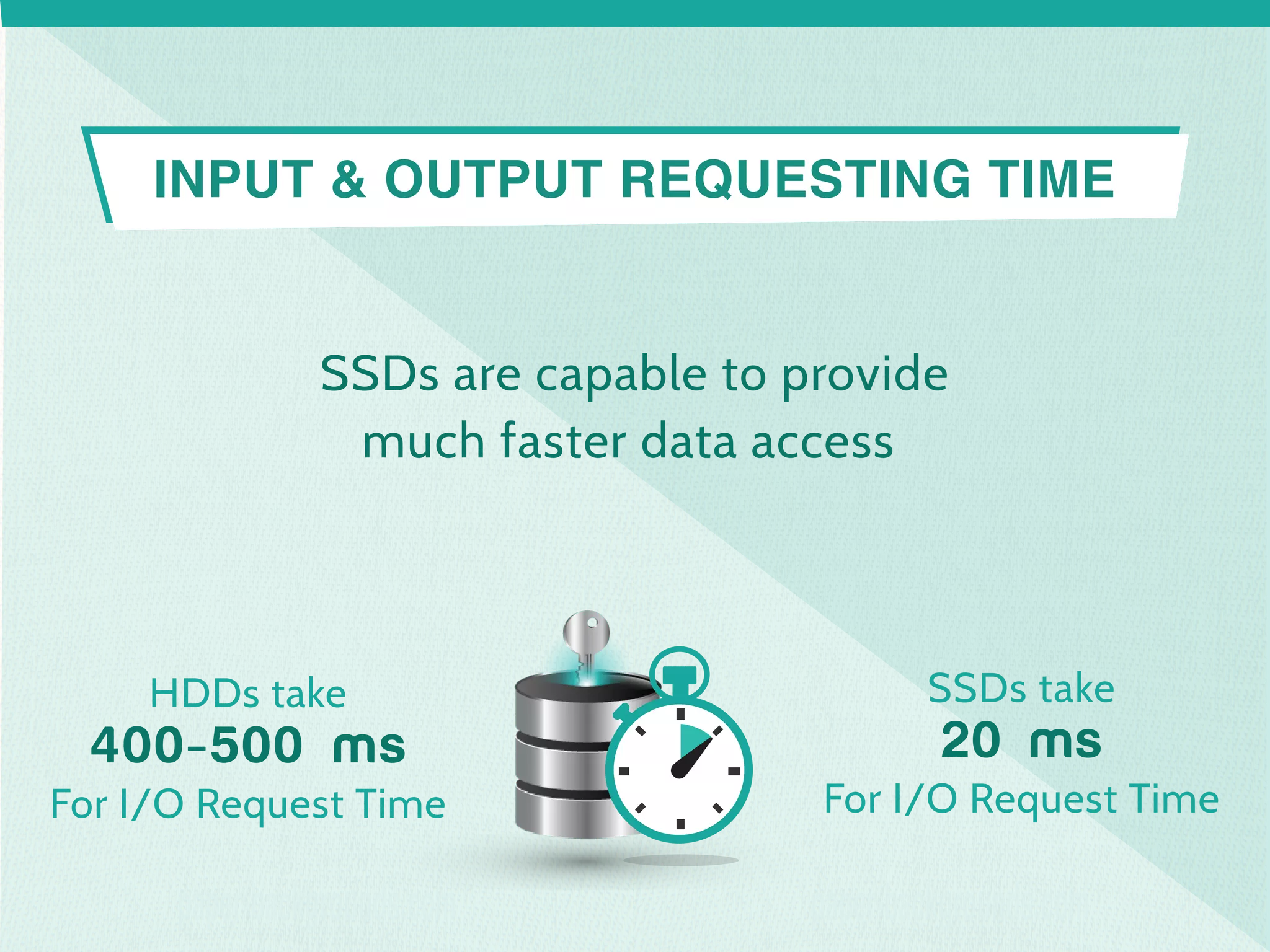 INPUT & OUTPUT REQUESTING TIME

SSDs are capable to provide much faster data access

HDDs take
400-500 ms
For I/O Request Time

SSDs take
20 ms
For I/O Request Time