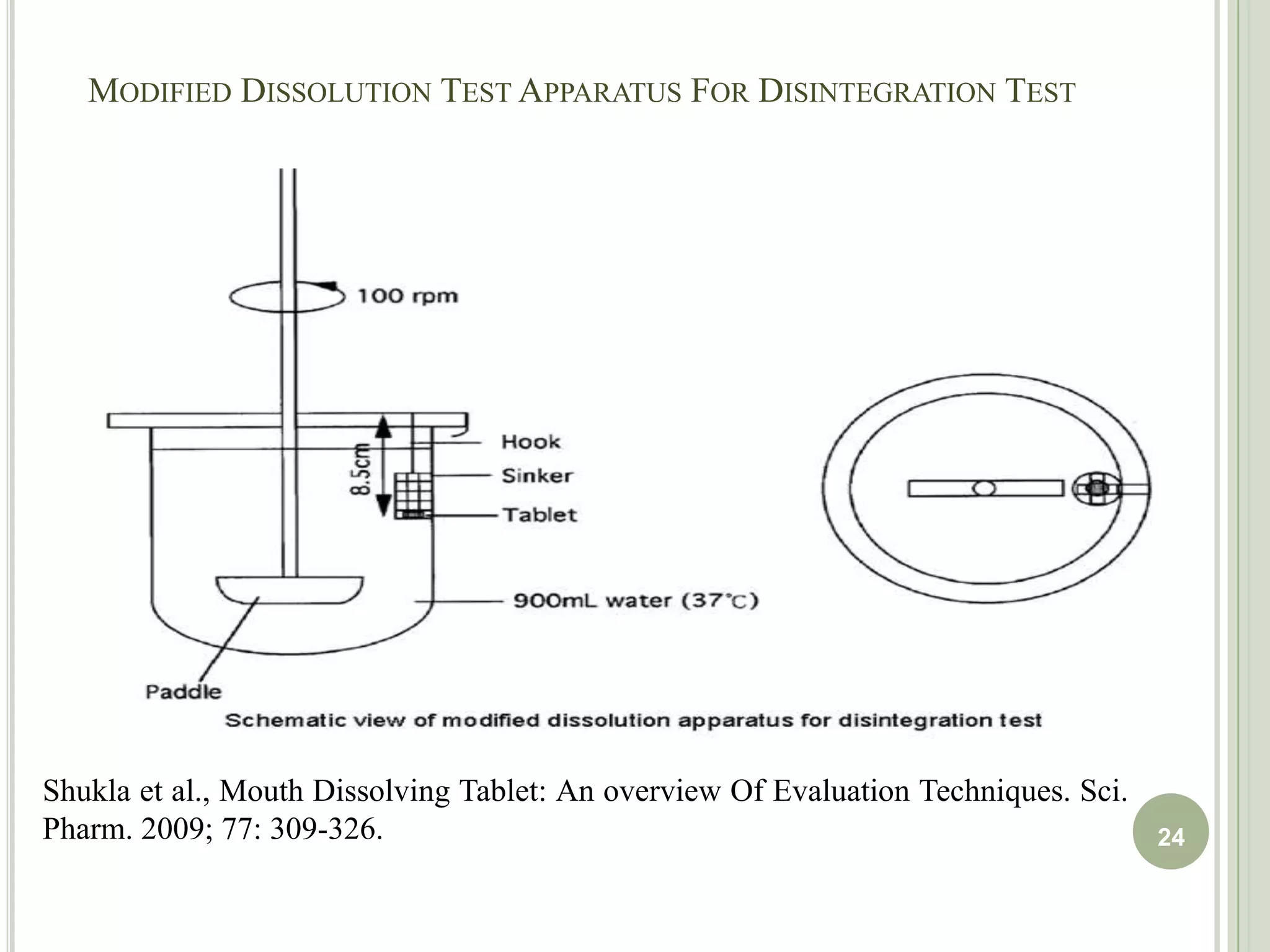 MODIFIED DISSOLUTION TEST APPARATUS FOR DISINTEGRATION TEST

100 rpm

8.5cm

Hook

Sinker

Tablet

900mL water (37°C)

Paddle

Schematic view of modified dissolution apparatus for disintegration test

Shukla et al., Mouth Dissolving Tablet: An overview Of Evaluation Techniques. Sci. Pharm. 2009; 77: 309-326.

24