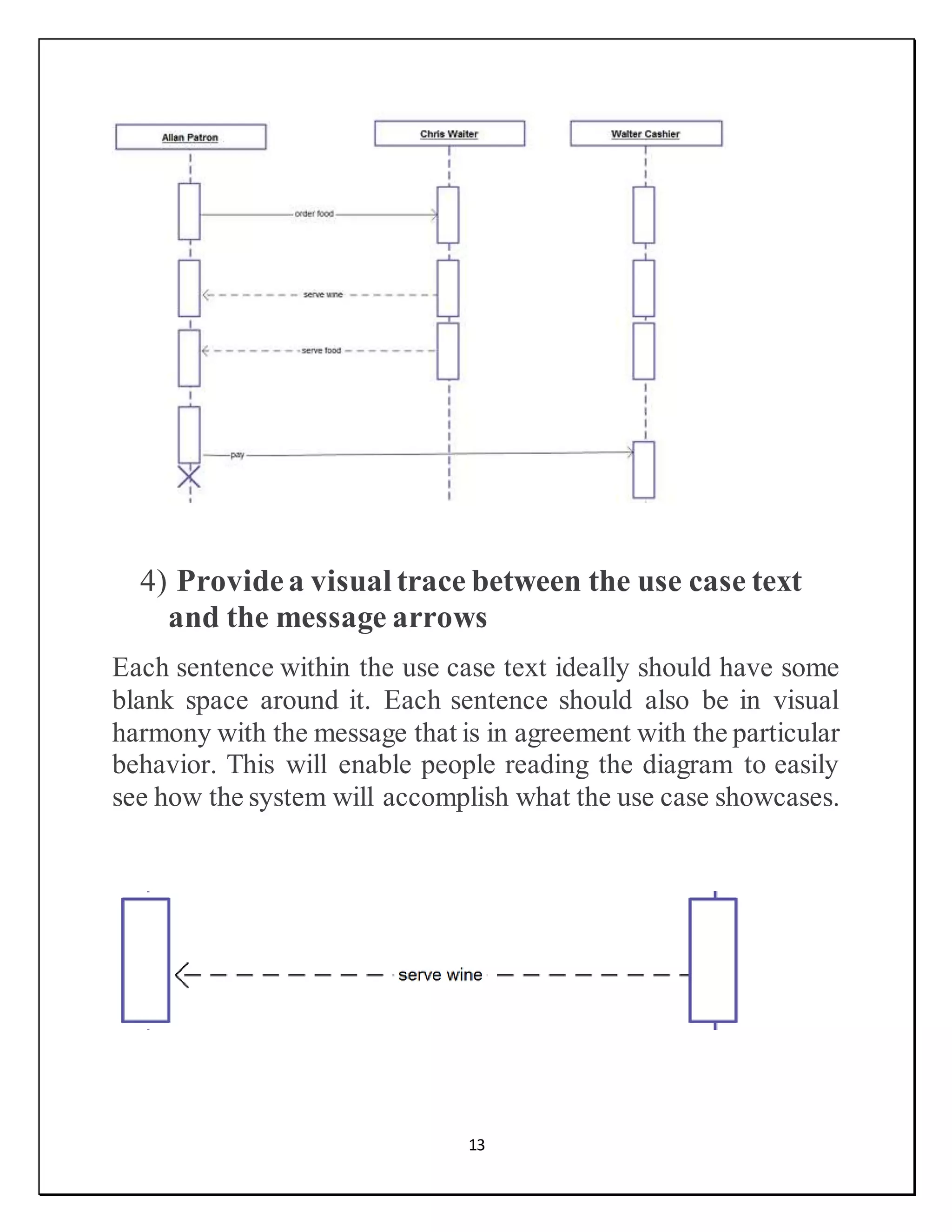 Allan Patron

Chris Waiter

Walter Cashier

order food

serve wine

serve food

pay

4) Provide a visual trace between the use case text and the message arrows

Each sentence within the use case text ideally should have some blank space around it. Each sentence should also be in visual harmony with the message that is in agreement with the particular behavior. This will enable people reading the diagram to easily see how the system will accomplish what the use case showcases.

serve wine

13