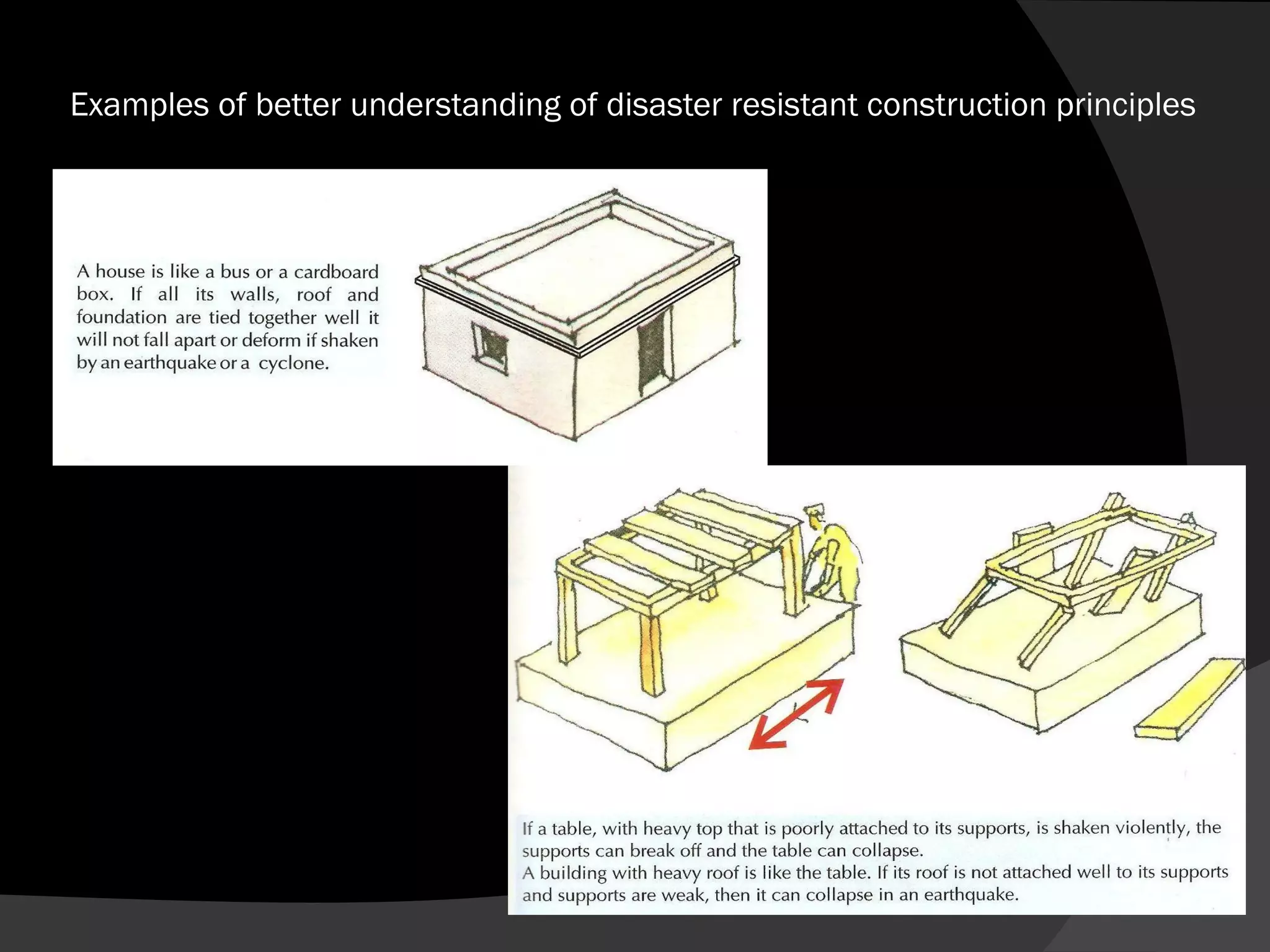 Examples of better understanding of disaster resistant construction principles

A house is like a bus or a cardboard box. If all its walls, roof and foundation are tied together well it will not fall apart or deform if shaken by an earthquake or a cyclone.

If a table, with heavy top that is poorly attached to its supports, is shaken violently, the supports can break off and the table can collapse.
A building with heavy roof is like the table. If its roof is not attached well to its supports and supports are weak, then it can collapse in an earthquake.