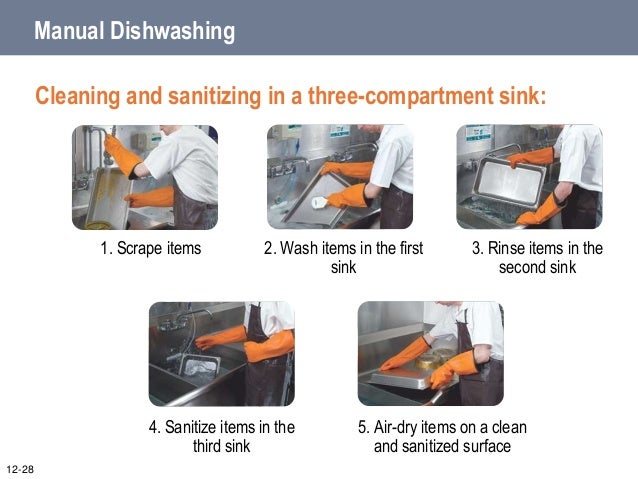 Manual Dishwashing

Cleaning and sanitizing in a three-compartment sink:

1. Scrape items

2. Wash items in the first sink

3. Rinse items in the second sink

4. Sanitize items in the third sink

5. Air-dry items on a clean and sanitized surface

12-28