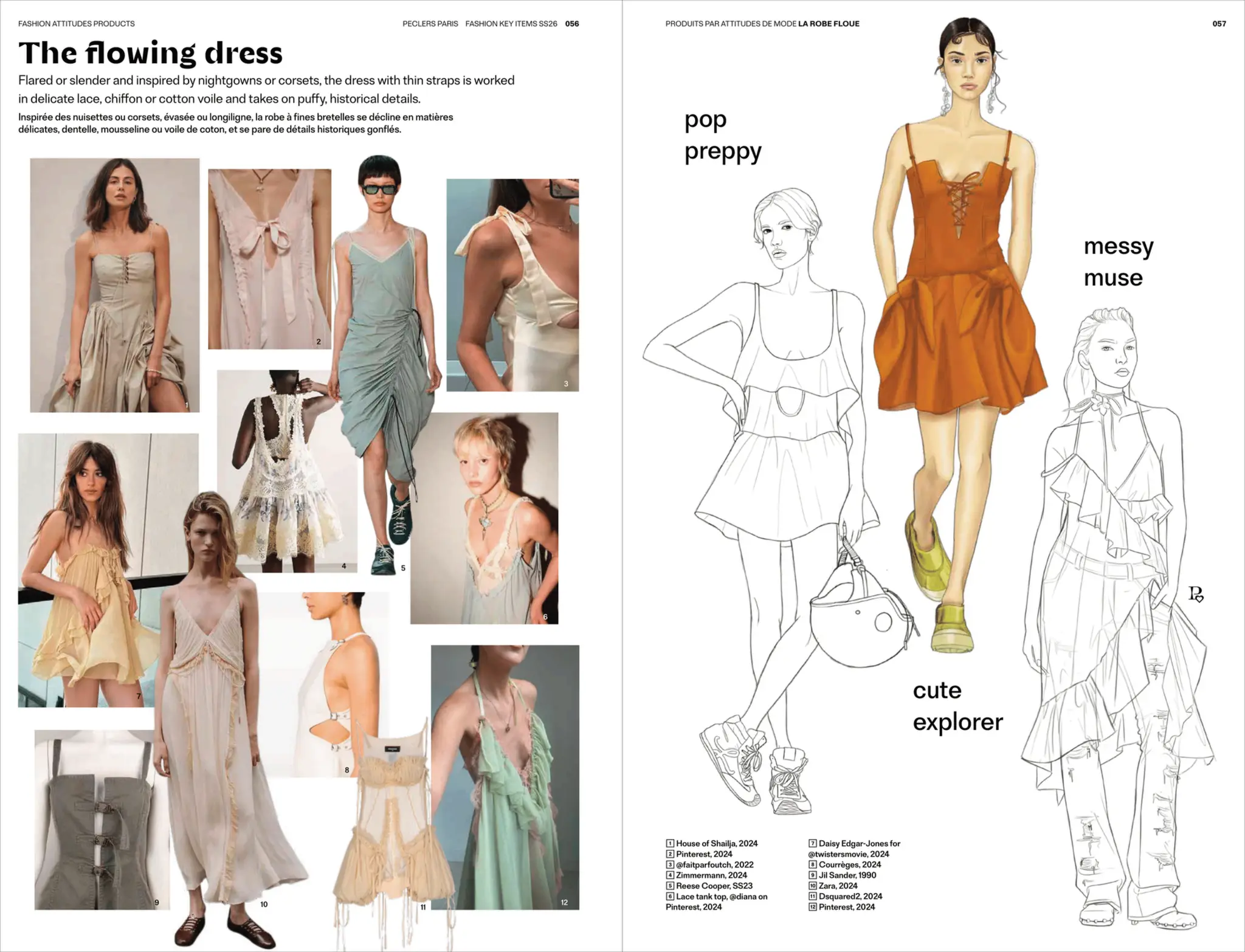 FASHION ATTITUDES PRODUCTS

PECLERS PARIS FASHION KEY ITEMS SS26 056

The flowing dress

Flared or slender and inspired by nightgowns or corsets, the dress with thin straps is worked in delicate lace, chiffon or cotton voile and takes on puffy, historical details.

Inspirée des nuisettes ou corsets, évasée ou longiligne, la robe à fines bretelles se décline en matières délicates, dentelle, mousseline ou voile de coton, et se pare de détails historiques gonflés.

1 2 3 4 5 6 7 8 9 10 11 12

PRODUITS PAR ATTITUDES DE MODE LA ROBE FLOUE

057

pop preppy

messy muse

cute explorer

1 House of Shailja, 2024
2 Pinterest, 2024
3 @faitparfoutch, 2022
4 Zimmermann, 2024
5 Reese Cooper, SS23
6 Lace tank top, @diana on Pinterest, 2024

7 Daisy Edgar-Jones for @twistersmovie, 2024
8 Courrèges, 2024
9 Jil Sander, 1990
10 Zara, 2024
11 Dsquared2, 2024
12 Pinterest, 2024