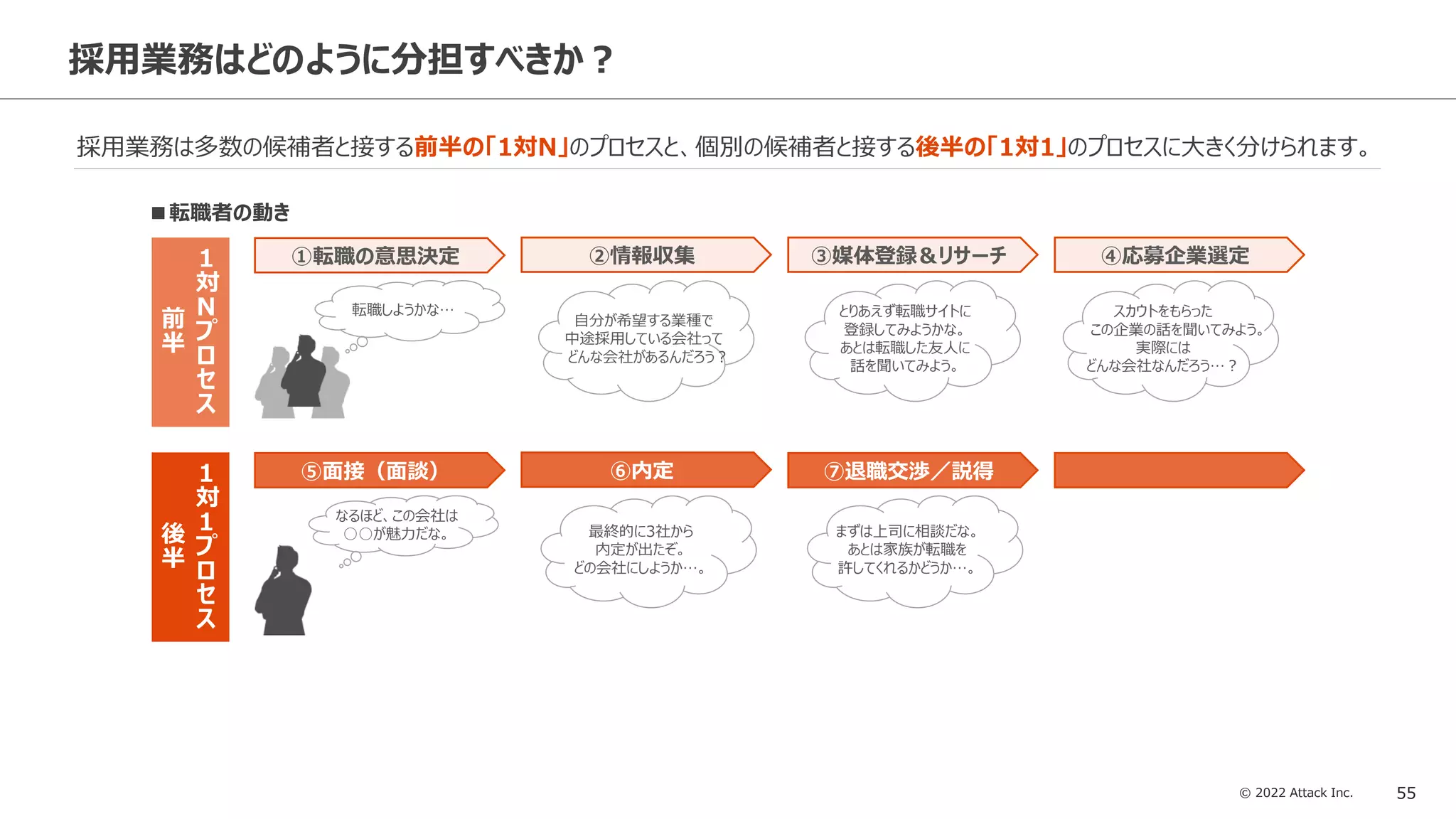 採用業務はどのように分担すべきか？

採用業務は多数の候補者と接する前半の「1対N」のプロセスと、個別の候補者と接する後半の「1対1」のプロセスに大きく分けられます。

■転職者の動き

前半 1対Nプロセス

①転職の意思決定

転職しようかな…

②情報収集

自分が希望する業種で中途採用している会社ってどんな会社があるんだろう？

③媒体登録＆リサーチ

とりあえず転職サイトに登録してみようかな。あとは転職した友人に話を聞いてみよう。

④応募企業選定

スカウトをもらったこの企業の話を聞いてみよう。実際にはどんな会社なんだろう…？

後半 1対1プロセス

⑤面接（面談）

なるほど、この会社は○○が魅力だな。

⑥内定

最終的に3社から内定が出たぞ。どの会社にしようか…。

⑦退職交渉／説得

まずは上司に相談だな。あとは家族が転職を許してくれるかどうか…。

© 2022 Attack Inc.

55