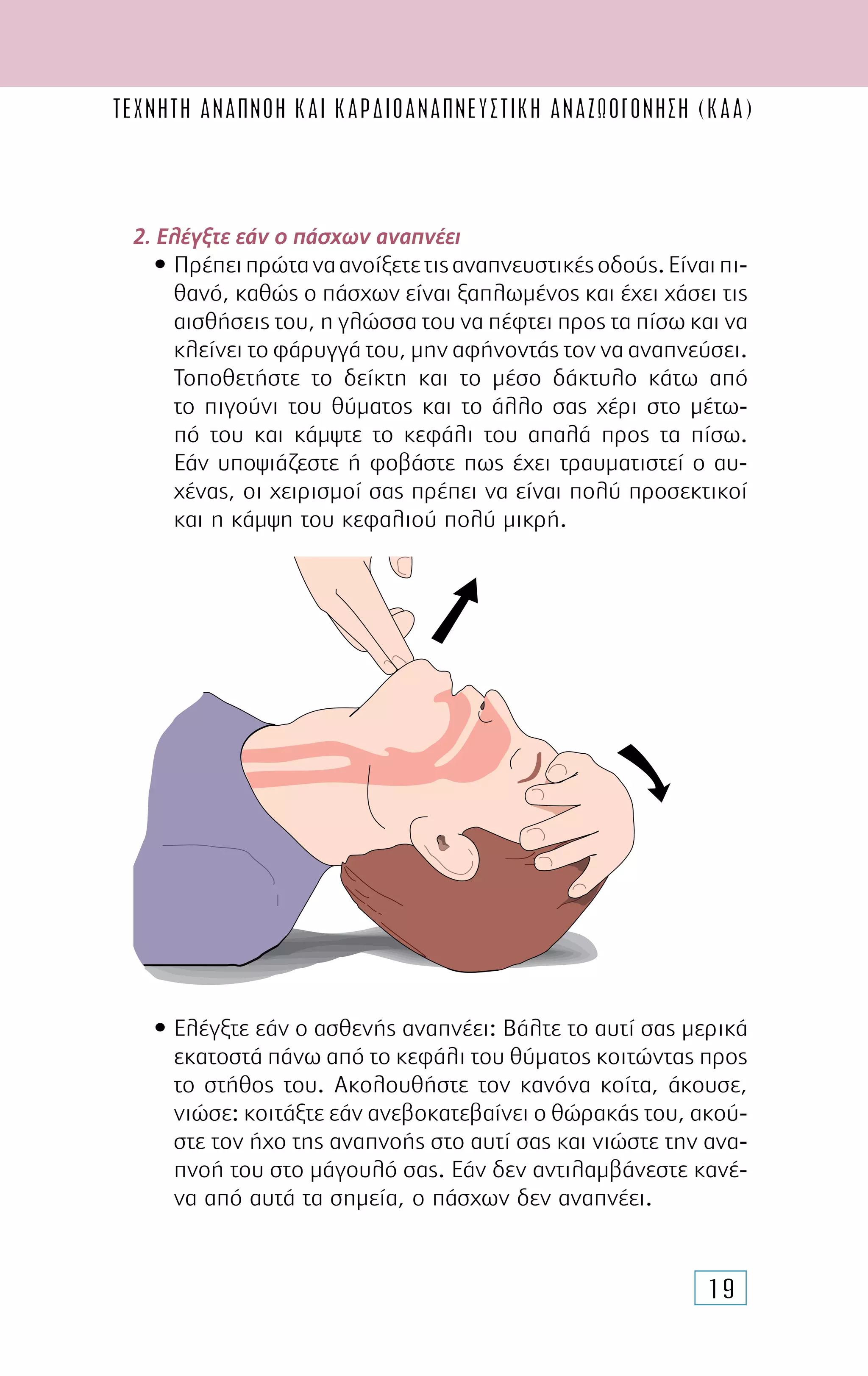 ΤΕΧΝΗΤΗ ΑΝΑΠΝΟΗ ΚΑΙ ΚΑΡΔΙΟΑΝΑΠΝΕΥΣΤΙΚΗ ΑΝΑΖΩΟΓΟΝΗΣΗ (ΚΑΑ)

2. Ελέγξτε εάν ο πάσχων αναπνέει

• Πρέπει πρώτα να ανοίξετε τις αναπνευστικές οδούς. Είναι πιθανό, καθώς ο πάσχων είναι ξαπλωμένος και έχει χάσει τις αισθήσεις του, η γλώσσα του να πέφτει προς τα πίσω και να κλείνει το φάρυγγά του, μην αφήνοντάς τον να αναπνεύσει. Τοποθετήστε το δείκτη και το μέσο δάκτυλο κάτω από το πιγούνι του θύματος και το άλλο σας χέρι στο μέτωπό του και κάμψτε το κεφάλι του απαλά προς τα πίσω. Εάν υποψιάζεστε ή φοβάστε πως έχει τραυματιστεί ο αυχένας, οι χειρισμοί σας πρέπει να είναι πολύ προσεκτικοί και η κάμψη του κεφαλιού πολύ μικρή.

• Ελέγξτε εάν ο ασθενής αναπνέει: Βάλτε το αυτί σας μερικά εκατοστά πάνω από το κεφάλι του θύματος κοιτώντας προς το στήθος του. Ακολουθήστε τον κανόνα κοίτα, άκουσε, νιώσε: κοιτάξτε εάν ανεβοκατεβαίνει ο θώρακάς του, ακούστε τον ήχο της αναπνοής στο αυτί σας και νιώστε την αναπνοή του στο μάγουλό σας. Εάν δεν αντιλαμβάνεστε κανένα από αυτά τα σημεία, ο πάσχων δεν αναπνέει.

19