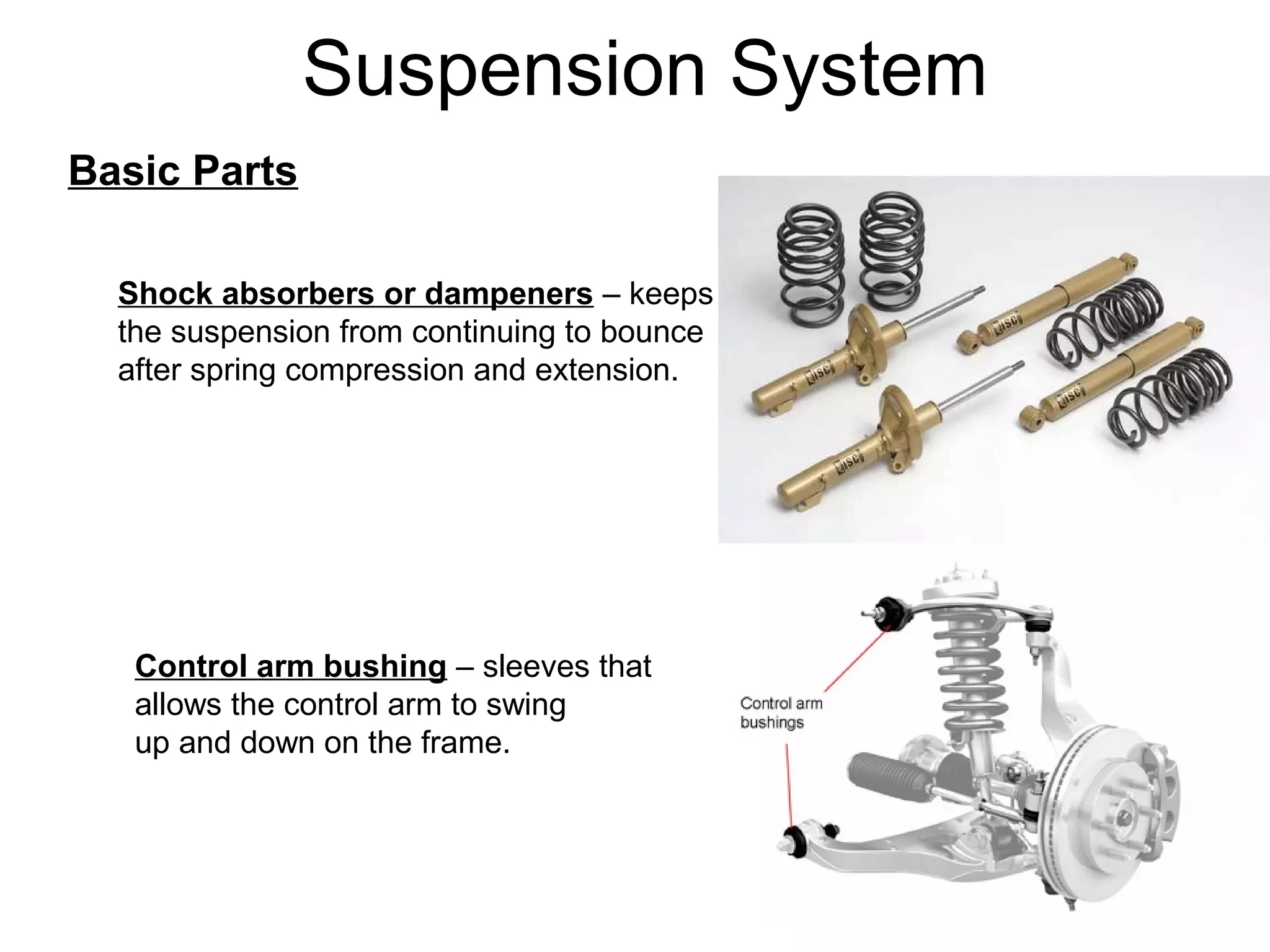 Suspension System

Basic Parts

Shock absorbers or dampeners – keeps the suspension from continuing to bounce after spring compression and extension.

ISC

ISC

ISC

ISC

Control arm bushing – sleeves that allows the control arm to swing up and down on the frame.

Control arm bushings