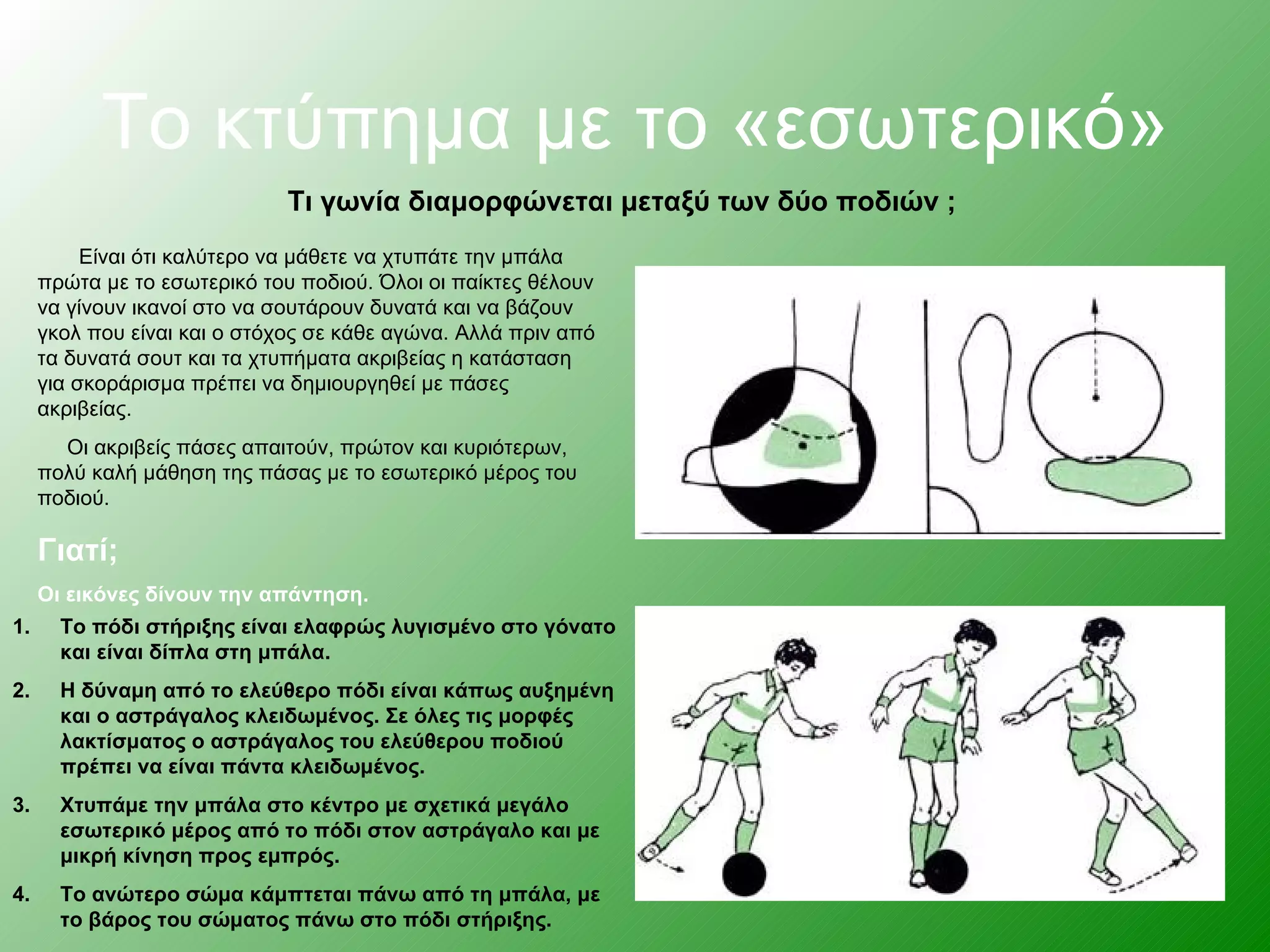 Το κτύπημα με το «εσωτερικό»

Τι γωνία διαμορφώνεται μεταξύ των δύο ποδιών ;

Είναι ότι καλύτερο να μάθετε να χτυπάτε την μπάλα πρώτα με το εσωτερικό του ποδιού. Όλοι οι παίκτες θέλουν να γίνουν ικανοί στο να σουτάρουν δυνατά και να βάζουν γκολ που είναι και ο στόχος σε κάθε αγώνα. Αλλά πριν από τα δυνατά σουτ και τα χτυπήματα ακριβείας η κατάσταση για σκοράρισμα πρέπει να δημιουργηθεί με πάσες ακριβείας.

Οι ακριβείς πάσες απαιτούν, πρώτον και κυριότερων, πολύ καλή μάθηση της πάσας με το εσωτερικό μέρος του ποδιού.

Γιατί;

Οι εικόνες δίνουν την απάντηση.

1. Το πόδι στήριξης είναι ελαφρώς λυγισμένο στο γόνατο και είναι δίπλα στη μπάλα.

2. Η δύναμη από το ελεύθερο πόδι είναι κάπως αυξημένη και ο αστράγαλος κλειδωμένος. Σε όλες τις μορφές λακτίσματος ο αστράγαλος του ελεύθερου ποδιού πρέπει να είναι πάντα κλειδωμένος.

3. Χτυπάμε την μπάλα στο κέντρο με σχετικά μεγάλο εσωτερικό μέρος από το πόδι στον αστράγαλο και με μικρή κίνηση προς εμπρός.

4. Το ανώτερο σώμα κάμπτεται πάνω από τη μπάλα, με το βάρος του σώματος πάνω στο πόδι στήριξης.