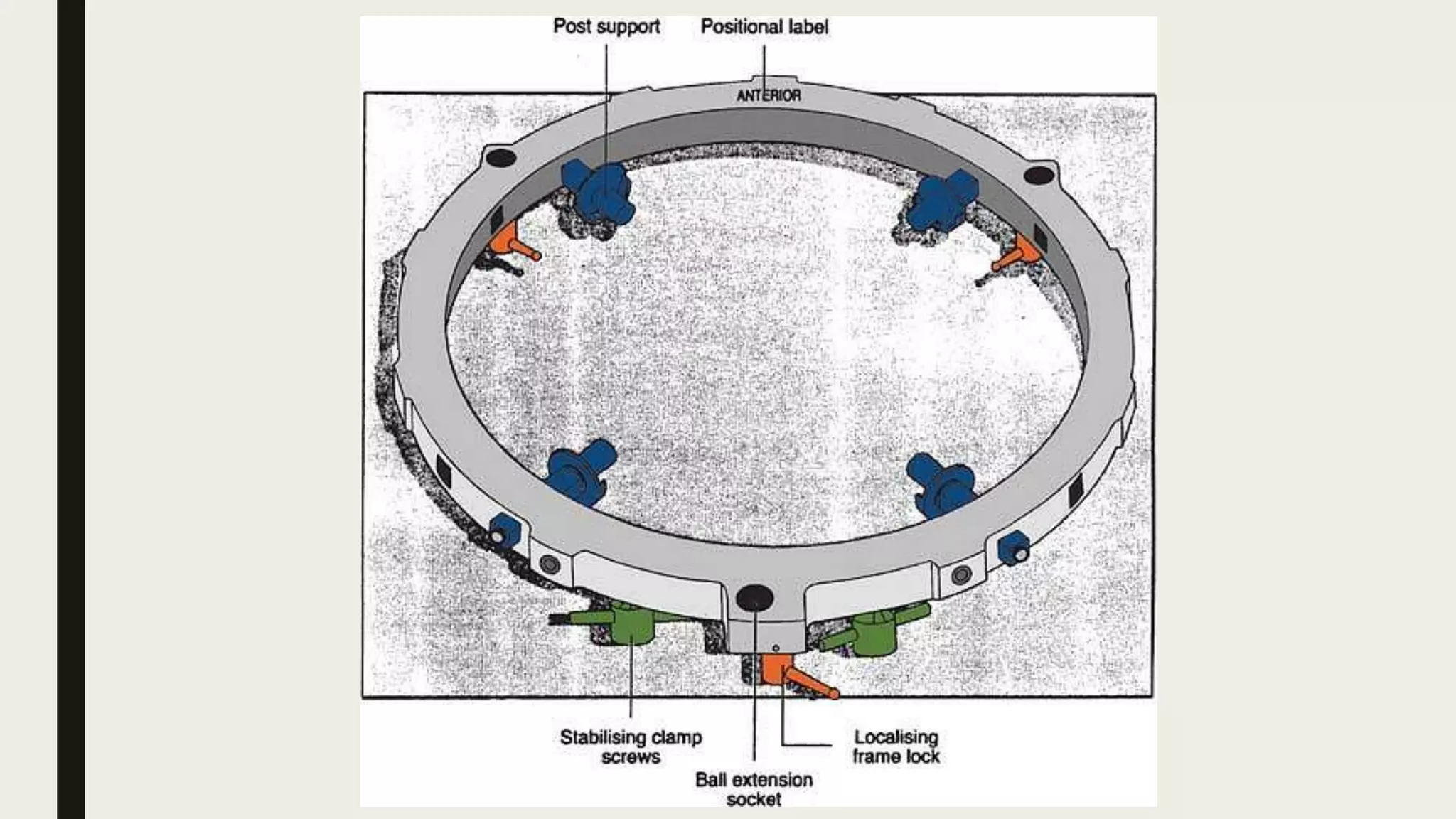 Post support

Positional label

ANTERIOR

Stabilising clamp screws

Ball extension socket

Localising frame lock