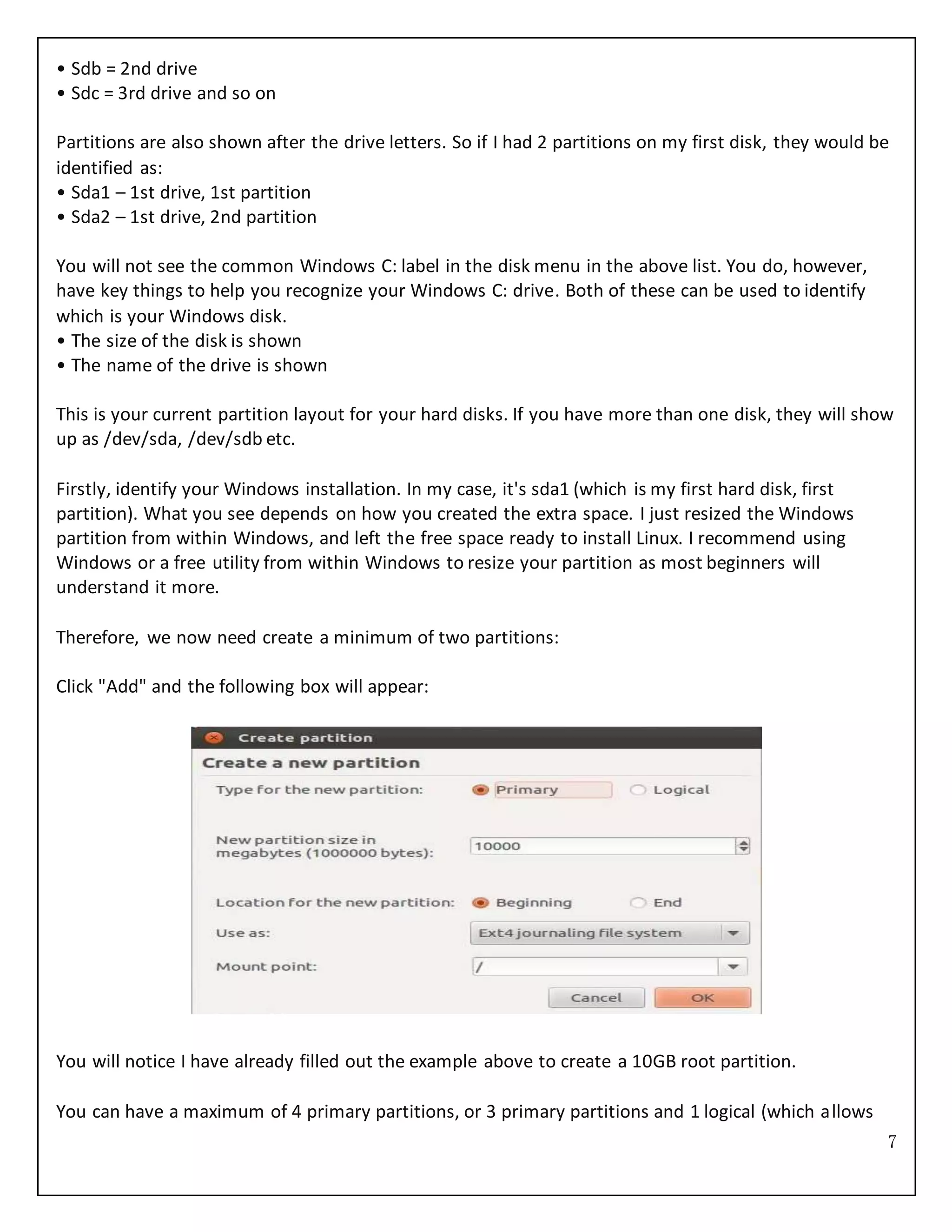 • Sdb = 2nd drive
• Sdc = 3rd drive and so on

Partitions are also shown after the drive letters. So if I had 2 partitions on my first disk, they would be identified as:
• Sda1 – 1st drive, 1st partition
• Sda2 – 1st drive, 2nd partition

You will not see the common Windows C: label in the disk menu in the above list. You do, however, have key things to help you recognize your Windows C: drive. Both of these can be used to identify which is your Windows disk.
• The size of the disk is shown
• The name of the drive is shown

This is your current partition layout for your hard disks. If you have more than one disk, they will show up as /dev/sda, /dev/sdb etc.

Firstly, identify your Windows installation. In my case, it's sda1 (which is my first hard disk, first partition). What you see depends on how you created the extra space. I just resized the Windows partition from within Windows, and left the free space ready to install Linux. I recommend using Windows or a free utility from within Windows to resize your partition as most beginners will understand it more.

Therefore, we now need create a minimum of two partitions:

Click "Add" and the following box will appear:

Create partition
Create a new partition
Type for the new partition: Primary Logical
New partition size in megabytes (1000000 bytes): 10000
Location for the new partition: Beginning End
Use as: Ext4 journaling file system
Mount point: /
Cancel OK

You will notice I have already filled out the example above to create a 10GB root partition.

You can have a maximum of 4 primary partitions, or 3 primary partitions and 1 logical (which allows
7