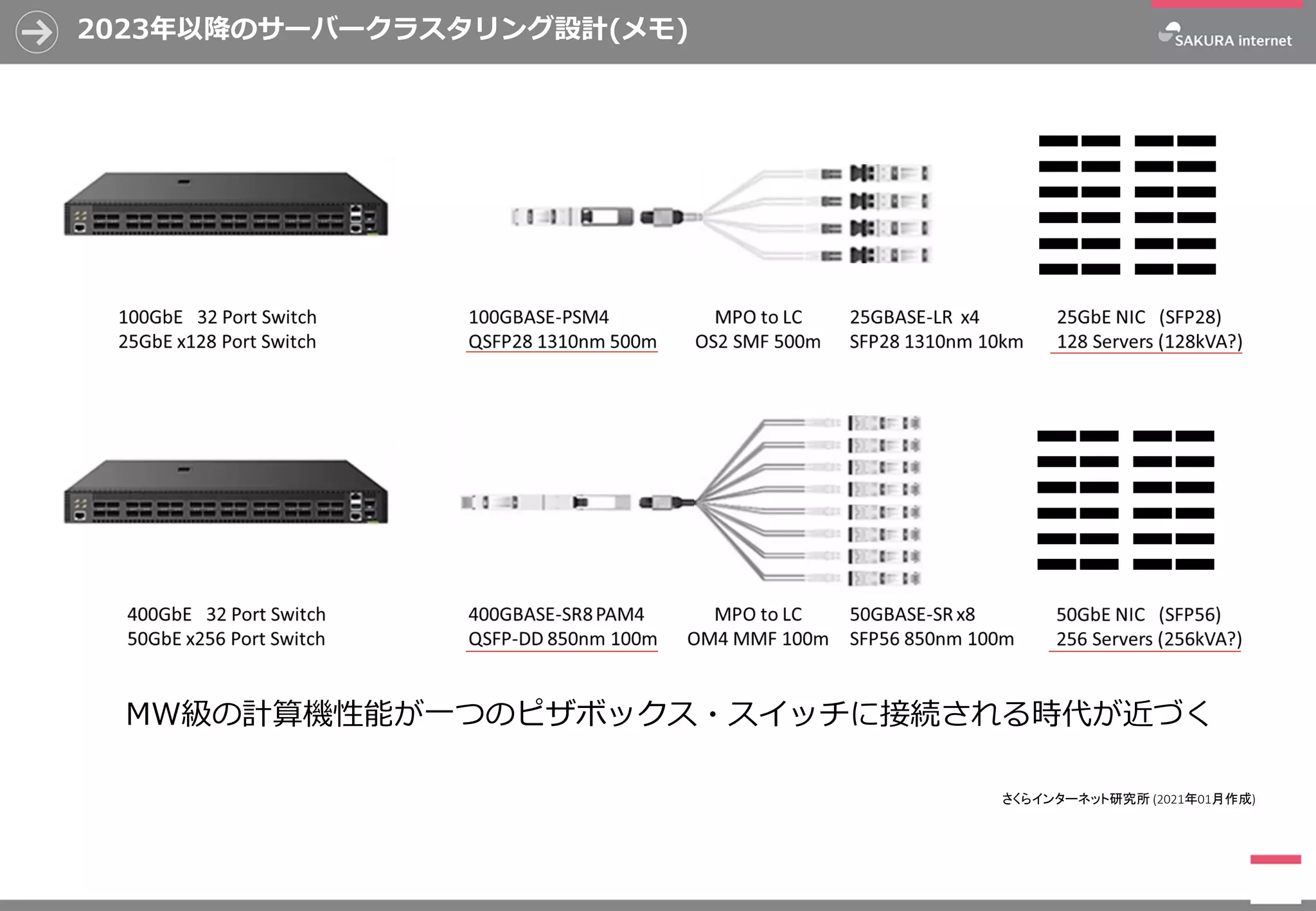 2023年以降のサーバークラスタリング設計(メモ)

SAKURA internet

100GbE 32 Port Switch
25GbE x128 Port Switch

100GBASE-PSM4
QSFP28 1310nm 500m

MPO to LC
OS2 SMF 500m

25GBASE-LR x4
SFP28 1310nm 10km

25GbE NIC (SFP28)
128 Servers (128kVA?)

400GbE 32 Port Switch
50GbE x256 Port Switch

400GBASE-SR8 PAM4
QSFP-DD 850nm 100m

MPO to LC
OM4 MMF 100m

50GBASE-SR x8
SFP56 850nm 100m

50GbE NIC (SFP56)
256 Servers (256kVA?)

MW級の計算機性能が一つのピザボックス・スイッチに接続される時代が近づく

さくらインターネット研究所 (2021年01月作成)