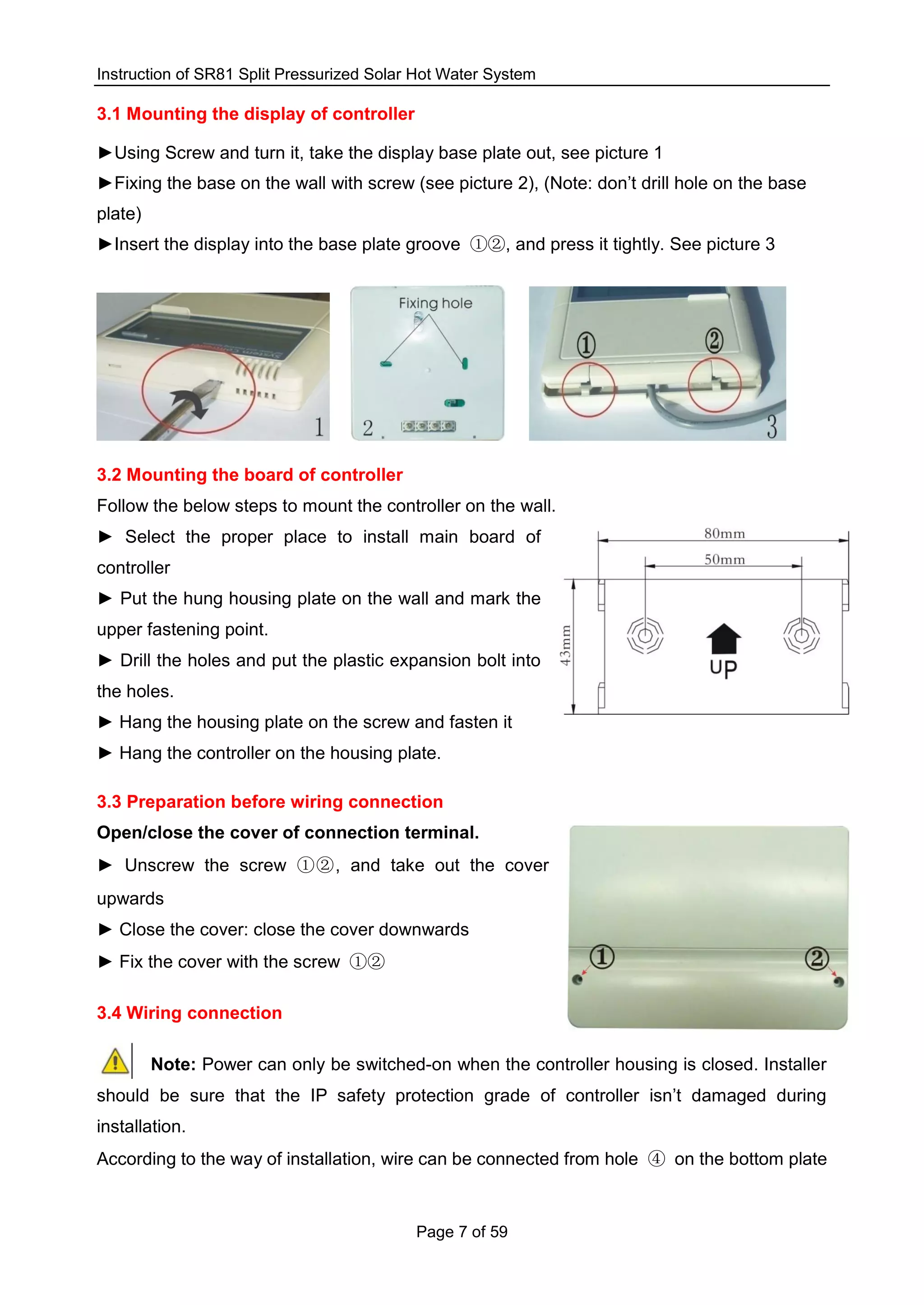 Instruction of SR81 Split Pressurized Solar Hot Water System

3.1 Mounting the display of controller

►Using Screw and turn it, take the display base plate out, see picture 1

►Fixing the base on the wall with screw (see picture 2), (Note: don't drill hole on the base plate)

►Insert the display into the base plate groove ①②, and press it tightly. See picture 3

1

Fixing hole

2

①

②

3

3.2 Mounting the board of controller

Follow the below steps to mount the controller on the wall.

► Select the proper place to install main board of controller

► Put the hung housing plate on the wall and mark the upper fastening point.

► Drill the holes and put the plastic expansion bolt into the holes.

► Hang the housing plate on the screw and fasten it

► Hang the controller on the housing plate.

80mm

50mm

43mm

UP

3.3 Preparation before wiring connection

Open/close the cover of connection terminal.

► Unscrew the screw ①②, and take out the cover upwards

► Close the cover: close the cover downwards

► Fix the cover with the screw ①②

①

②

3.4 Wiring connection

Note: Power can only be switched-on when the controller housing is closed. Installer should be sure that the IP safety protection grade of controller isn't damaged during installation.

According to the way of installation, wire can be connected from hole ④ on the bottom plate

Page 7 of 59