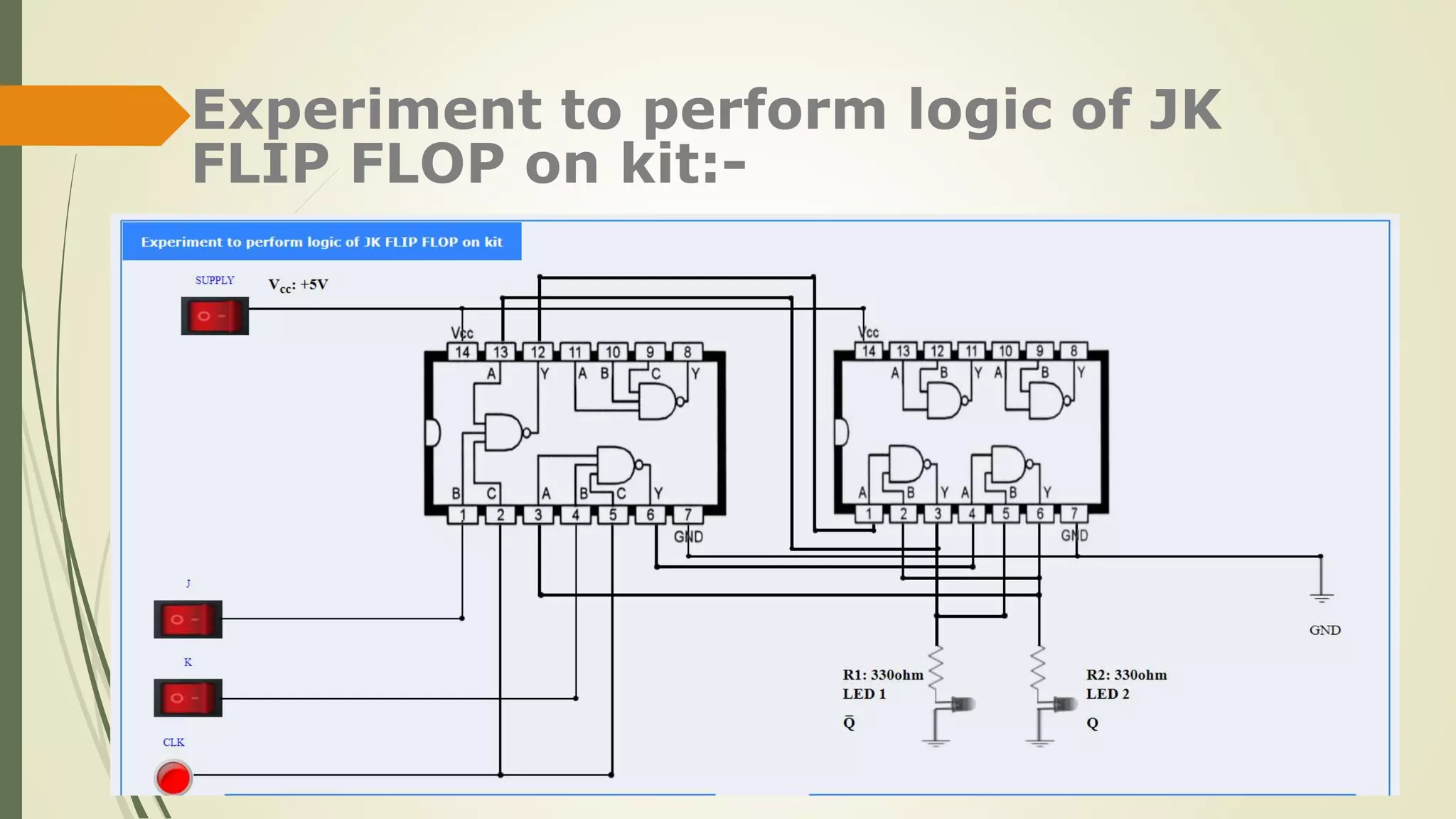 Experiment to perform logic of JK FLIP FLOP on kit:-

Experiment to perform logic of JK FLIP FLOP on kit

SUPPLY

$V_{cc}$: +5V

Vcc

14 13 12 11 10 9 8

A Y A B C Y

B C A B C Y

1 2 3 4 5 6 7

GND

Vcc

14 13 12 11 10 9 8

A B Y A B Y

A B Y A B Y

1 2 3 4 5 6 7

GND

J

K

CLK

GND

R1: 330ohm
LED 1

$\bar{Q}$

R2: 330ohm
LED 2

Q