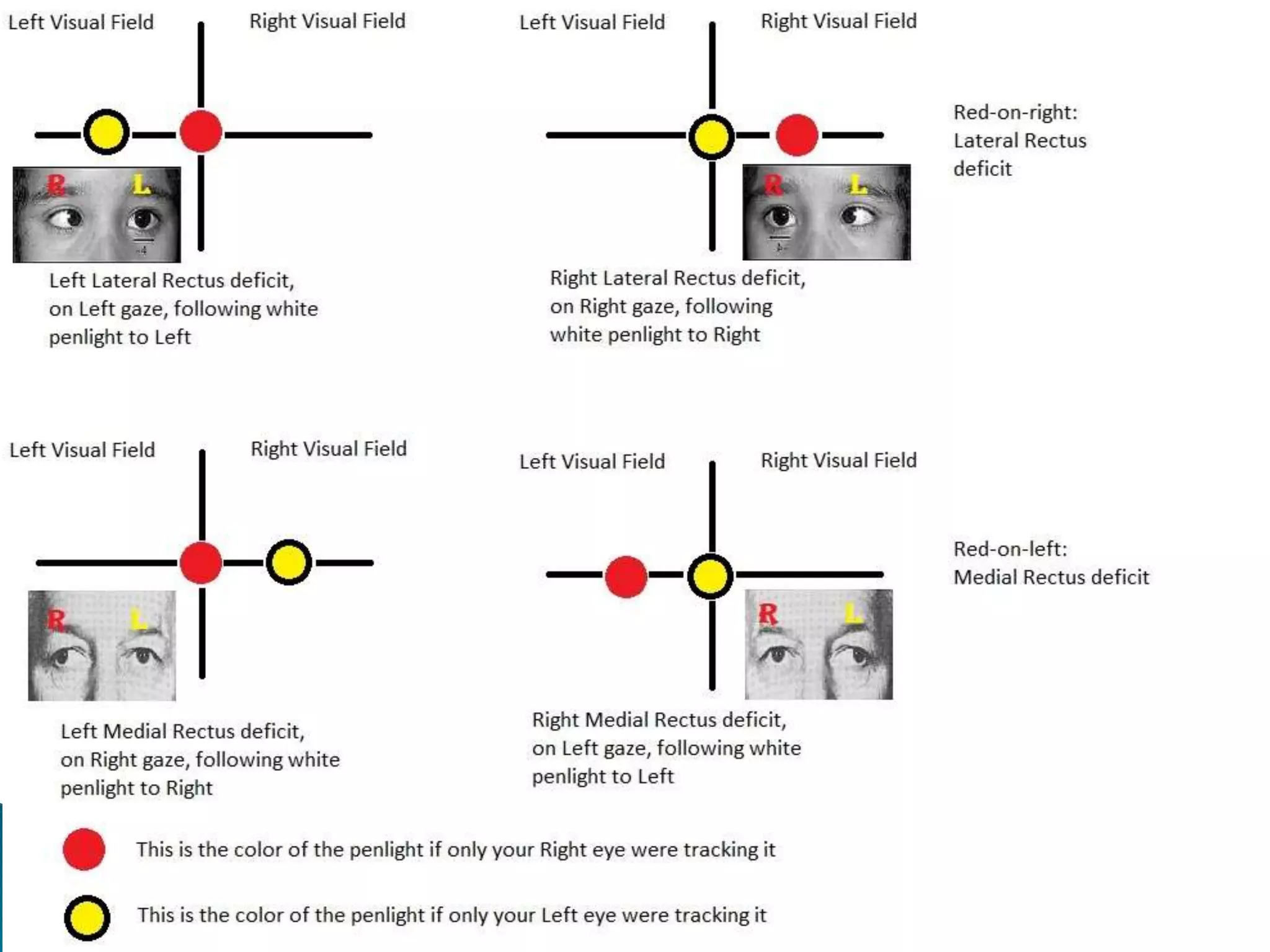 Left Visual Field

Right Visual Field

R L

Left Lateral Rectus deficit, on Left gaze, following white penlight to Left

Left Visual Field

Right Visual Field

R L

Right Lateral Rectus deficit, on Right gaze, following white penlight to Right

Red-on-right: Lateral Rectus deficit

Left Visual Field

Right Visual Field

R L

Left Medial Rectus deficit, on Right gaze, following white penlight to Right

Left Visual Field

Right Visual Field

R L

Right Medial Rectus deficit, on Left gaze, following white penlight to Left

Red-on-left: Medial Rectus deficit

This is the color of the penlight if only your Right eye were tracking it

This is the color of the penlight if only your Left eye were tracking it