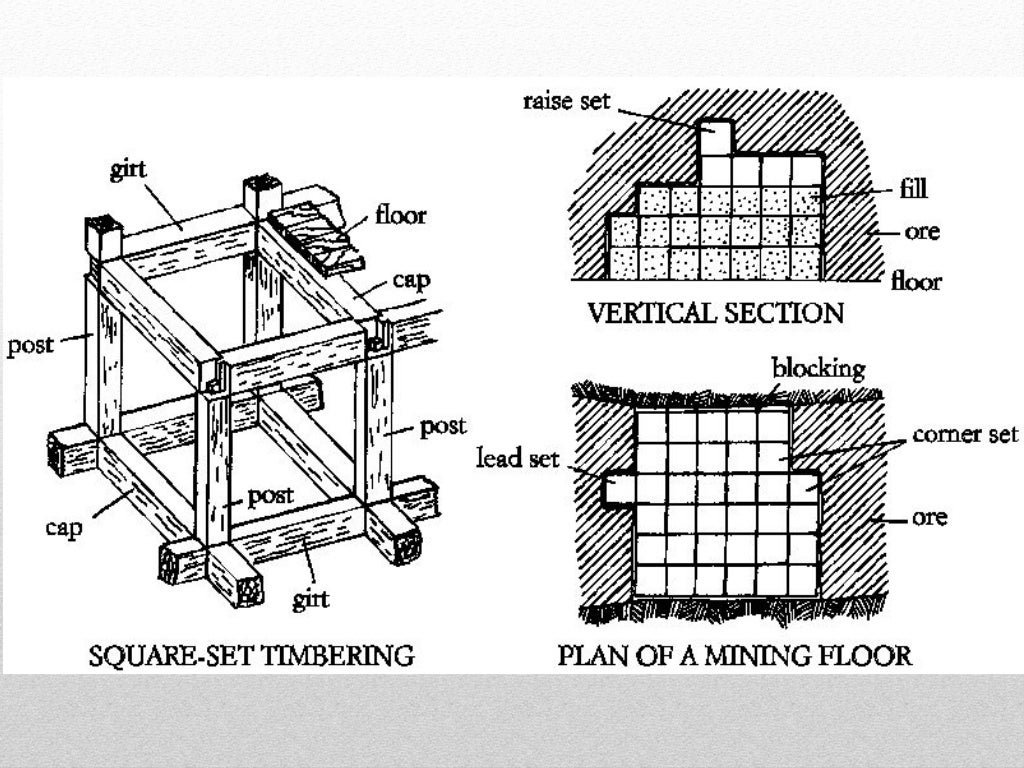 girt
floor
cap
post
post
post
cap
girt
SQUARE-SET TIMBERING

raise set
fill
ore
floor
VERTICAL SECTION

blocking
lead set
corner set
ore
PLAN OF A MINING FLOOR