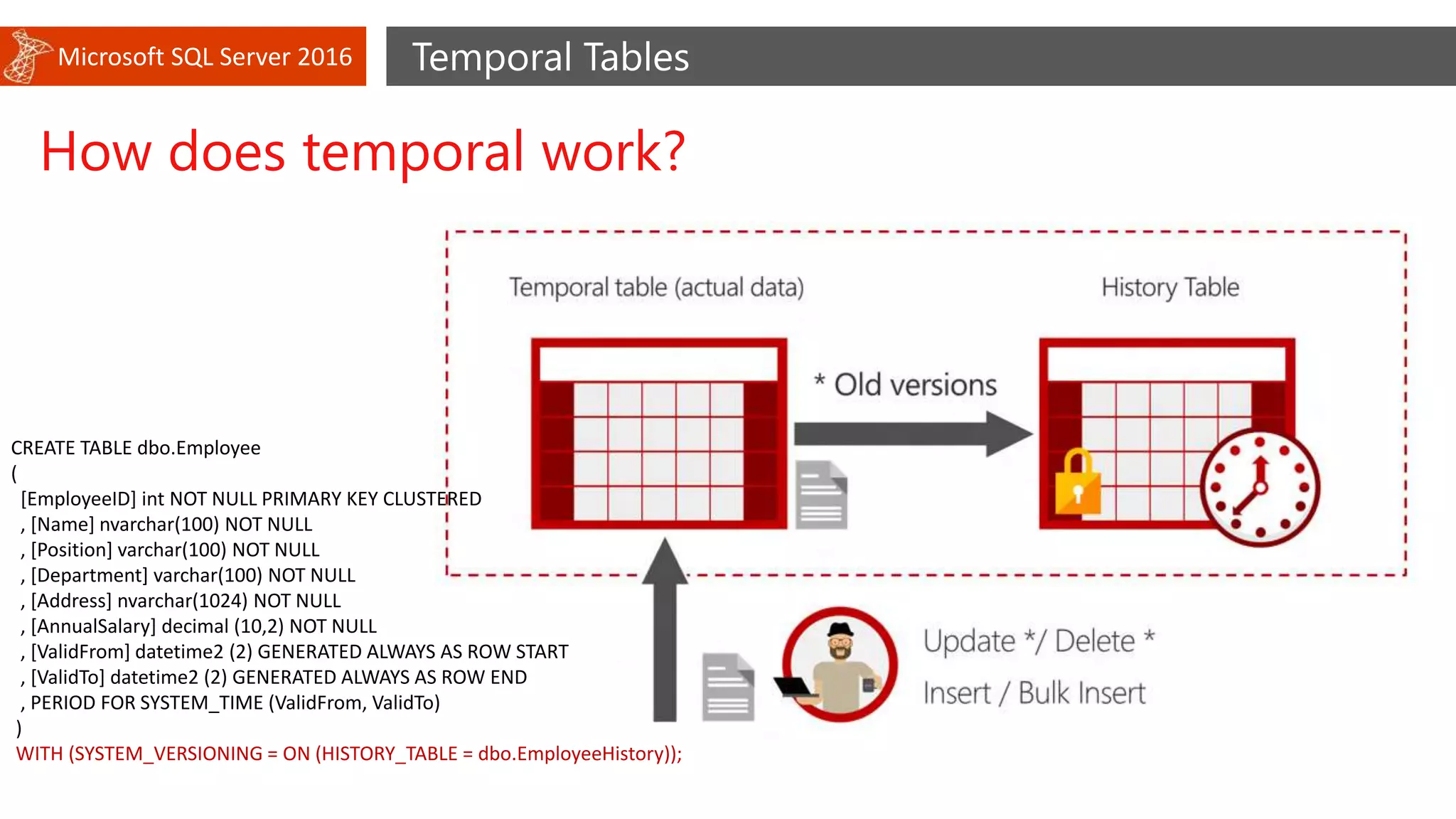 Microsoft SQL Server 2016

Temporal Tables

How does temporal work?

Temporal table (actual data)

History Table

* Old versions

Update */ Delete *

Insert / Bulk Insert

CREATE TABLE dbo.Employee
(
[EmployeeID] int NOT NULL PRIMARY KEY CLUSTERED
, [Name] nvarchar(100) NOT NULL
, [Position] varchar(100) NOT NULL
, [Department] varchar(100) NOT NULL
, [Address] nvarchar(1024) NOT NULL
, [AnnualSalary] decimal (10,2) NOT NULL
, [ValidFrom] datetime2 (2) GENERATED ALWAYS AS ROW START
, [ValidTo] datetime2 (2) GENERATED ALWAYS AS ROW END
, PERIOD FOR SYSTEM_TIME (ValidFrom, ValidTo)
)
WITH (SYSTEM_VERSIONING = ON (HISTORY_TABLE = dbo.EmployeeHistory));