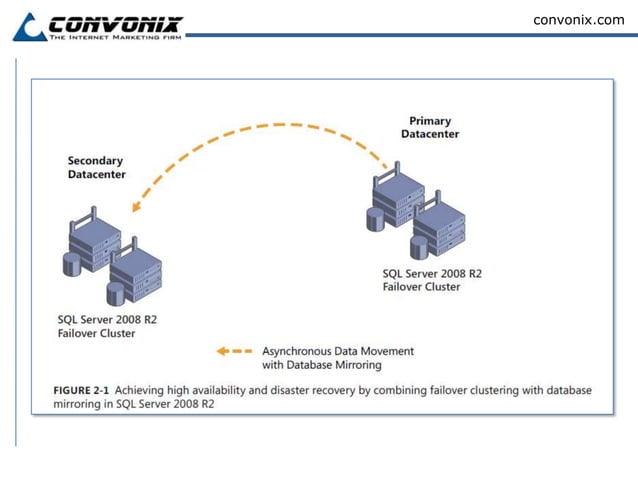 CONVONIX
THE INTERNET MARKETING FIRM

convonix.com

Primary Datacenter

Secondary Datacenter

SQL Server 2008 R2 Failover Cluster

SQL Server 2008 R2 Failover Cluster

Asynchronous Data Movement with Database Mirroring

FIGURE 2-1 Achieving high availability and disaster recovery by combining failover clustering with database mirroring in SQL Server 2008 R2